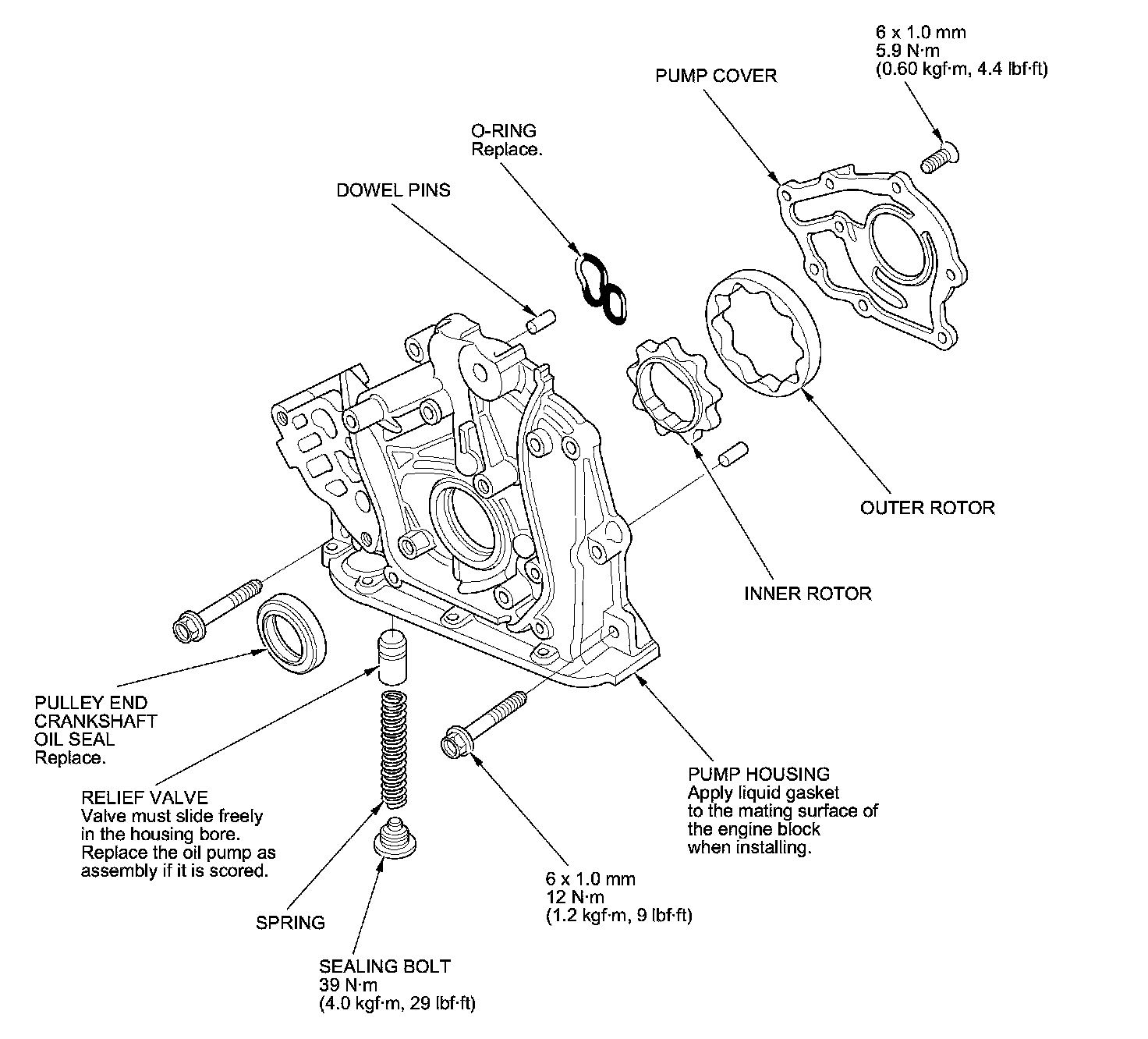 6 x 1.0 mm
5.9 N·m
(0.60 kgf·m, 4.4 lbf·ft)

PUMP COVER

O-RING
Replace.

DOWEL PINS

OUTER ROTOR

INNER ROTOR

PULLEY END
CRANKSHAFT
OIL SEAL
Replace.

RELIEF VALVE
Valve must slide freely in the housing bore. Replace the oil pump as assembly if it is scored.

PUMP HOUSING
Apply liquid gasket to the mating surface of the engine block when installing.

6 x 1.0 mm
12 N·m
(1.2 kgf·m, 9 lbf·ft)

SPRING

SEALING BOLT
39 N·m
(4.0 kgf·m, 29 lbf·ft)