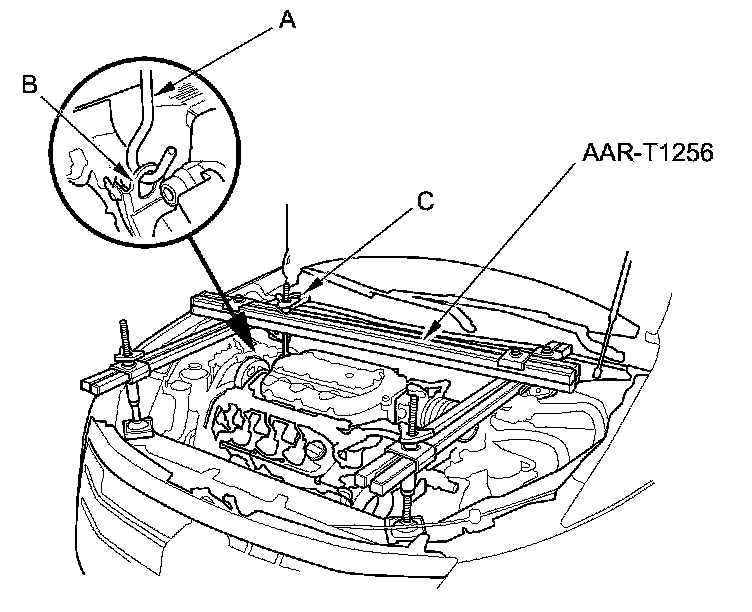 A
B
AAR-T1256
C