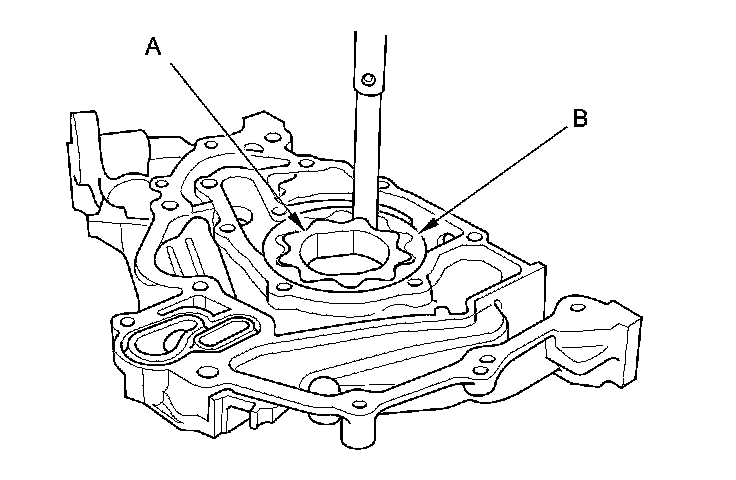 A
B