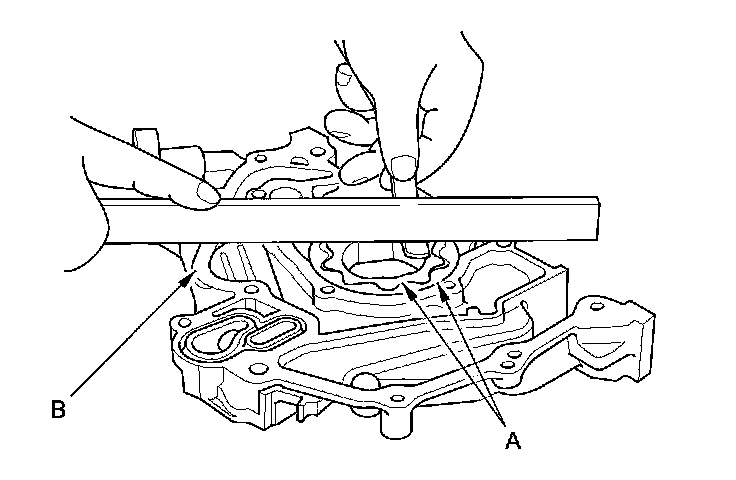 B

A