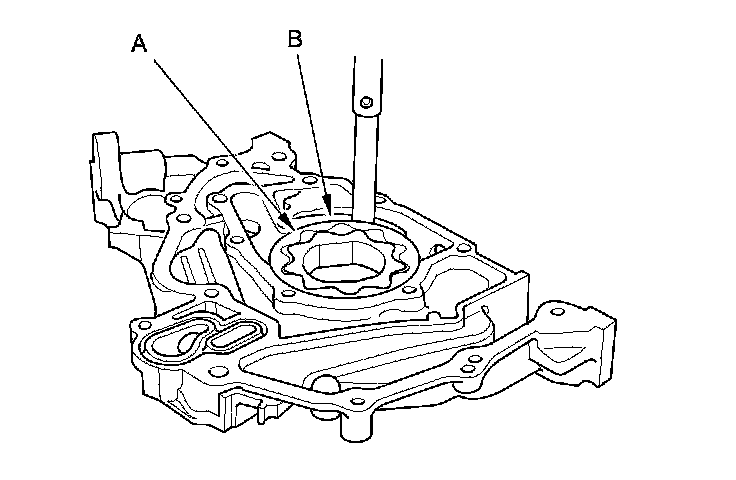 A

B