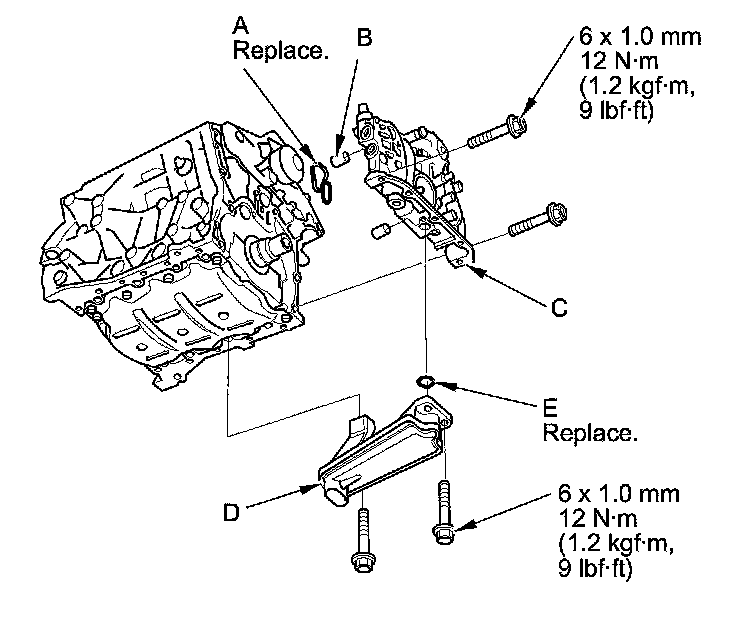 A
Replace.

B

6 x 1.0 mm
12 N·m
(1.2 kgf·m,
9 lbf·ft)

C

E
Replace.

D

6 x 1.0 mm
12 N·m
(1.2 kgf·m,
9 lbf·ft)