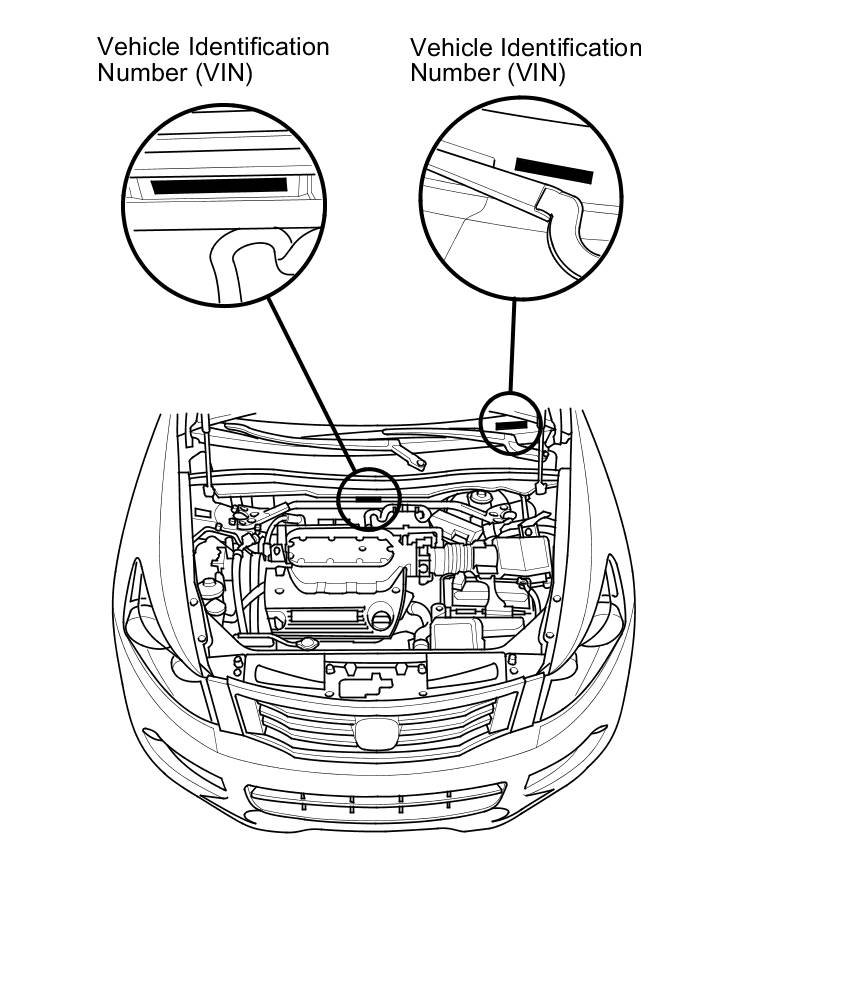 Vehicle Identification Number (VIN)

Vehicle Identification Number (VIN)