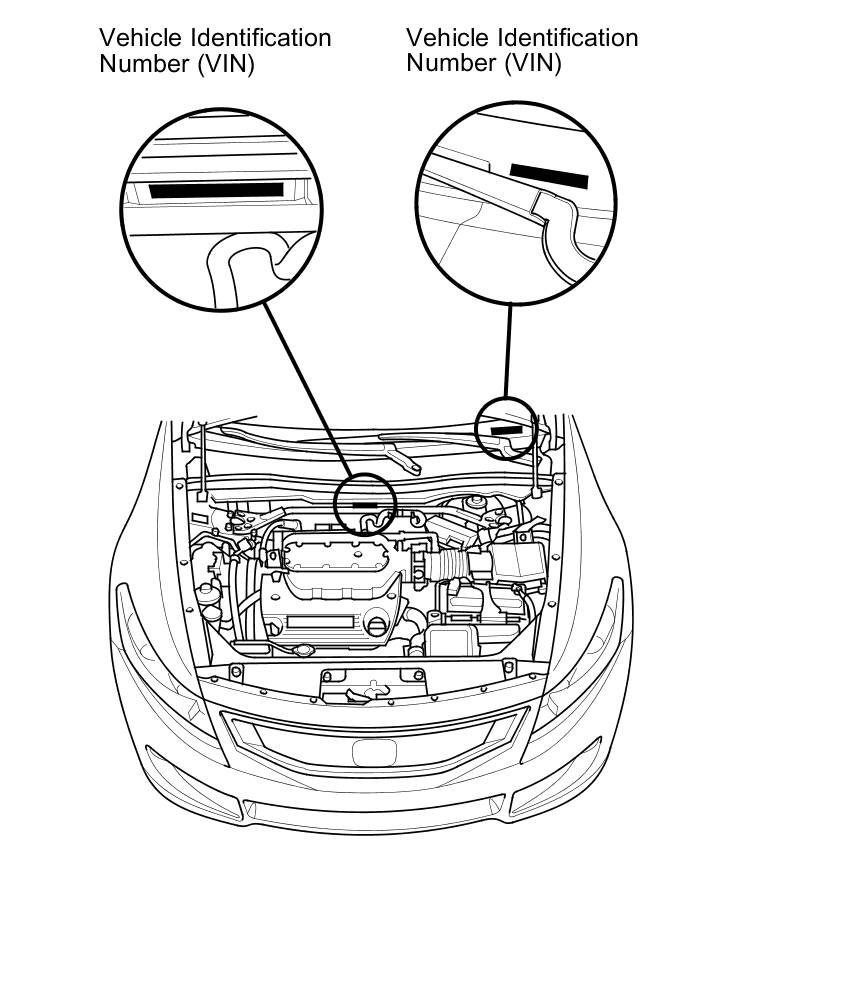 Vehicle Identification Number (VIN)

Vehicle Identification Number (VIN)