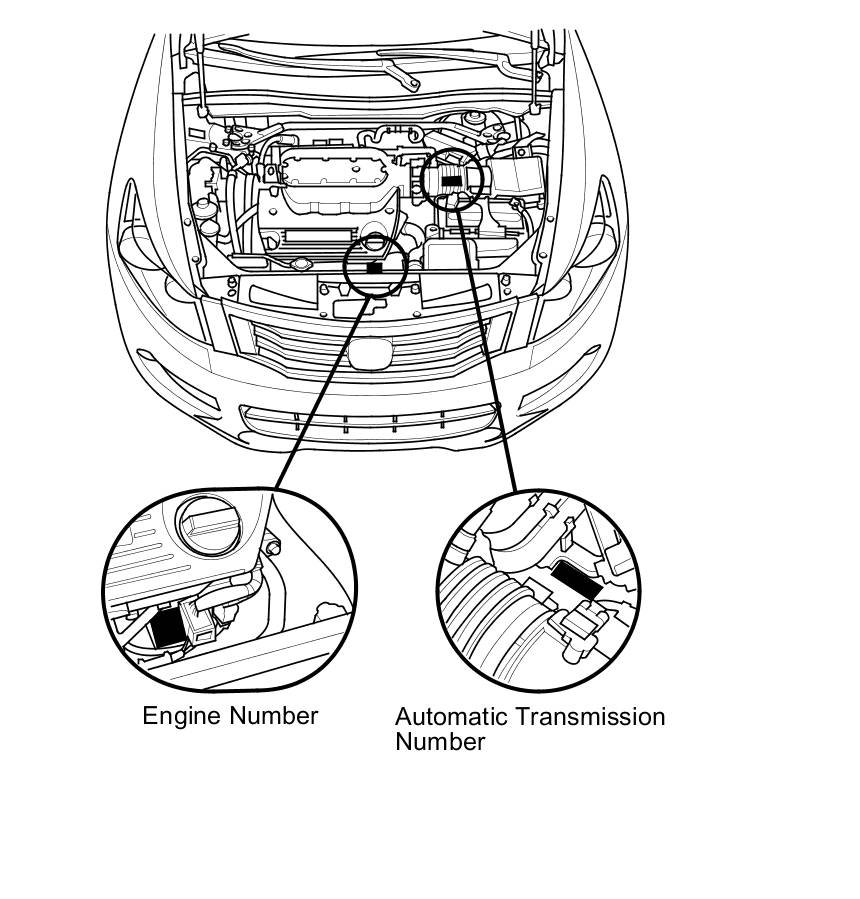 Engine Number

Automatic Transmission Number