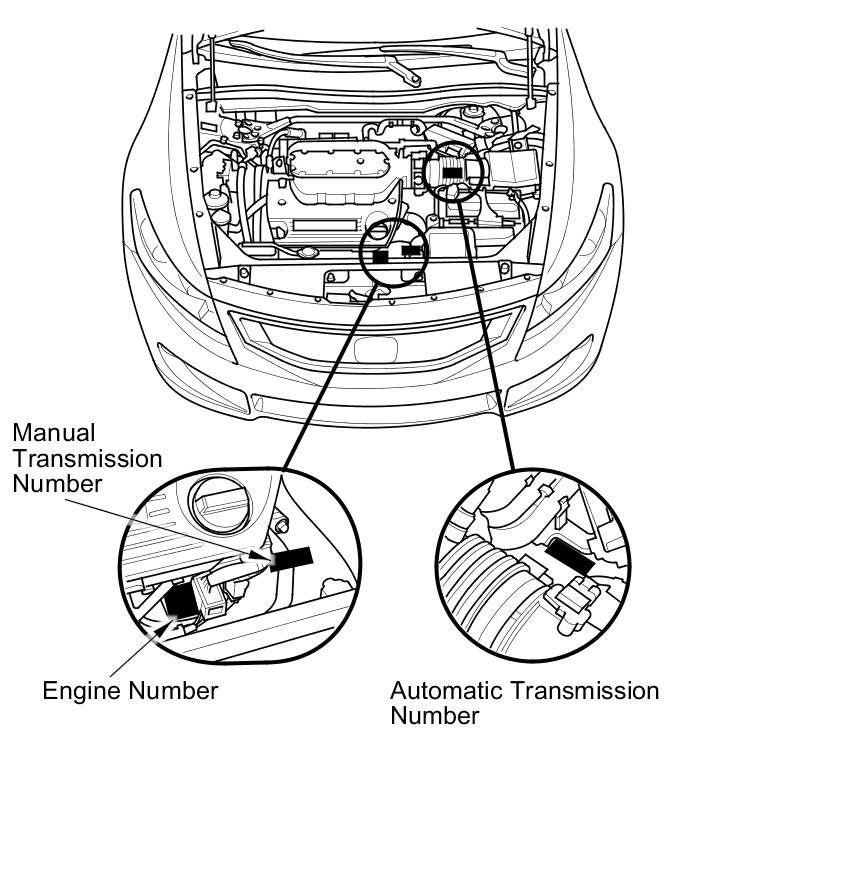 Manual Transmission Number

Engine Number

Automatic Transmission Number