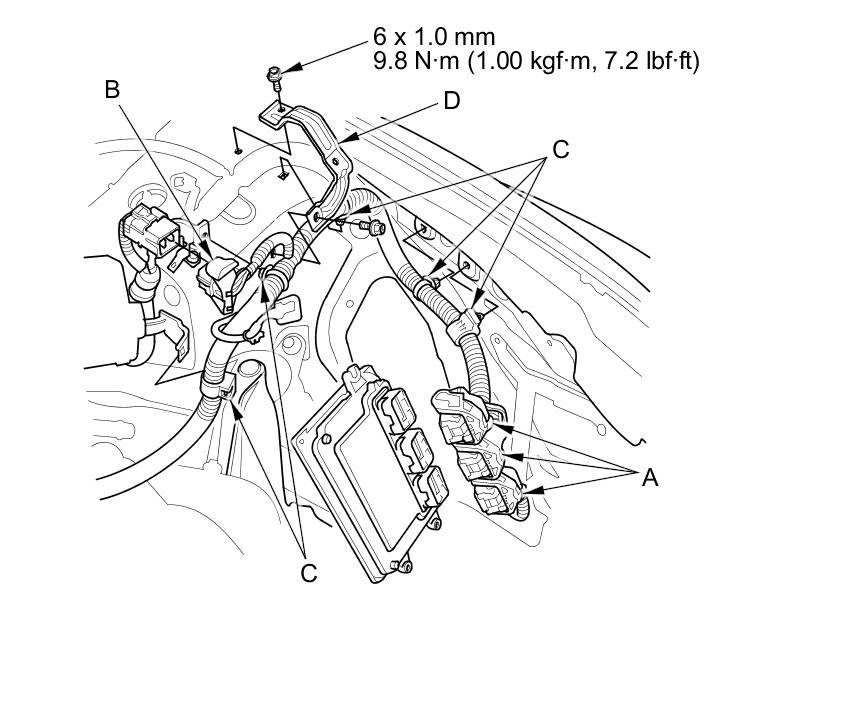 6 x 1.0 mm
9.8 N·m (1.00 kgf·m, 7.2 lbf·ft)

B

D

C

A

C