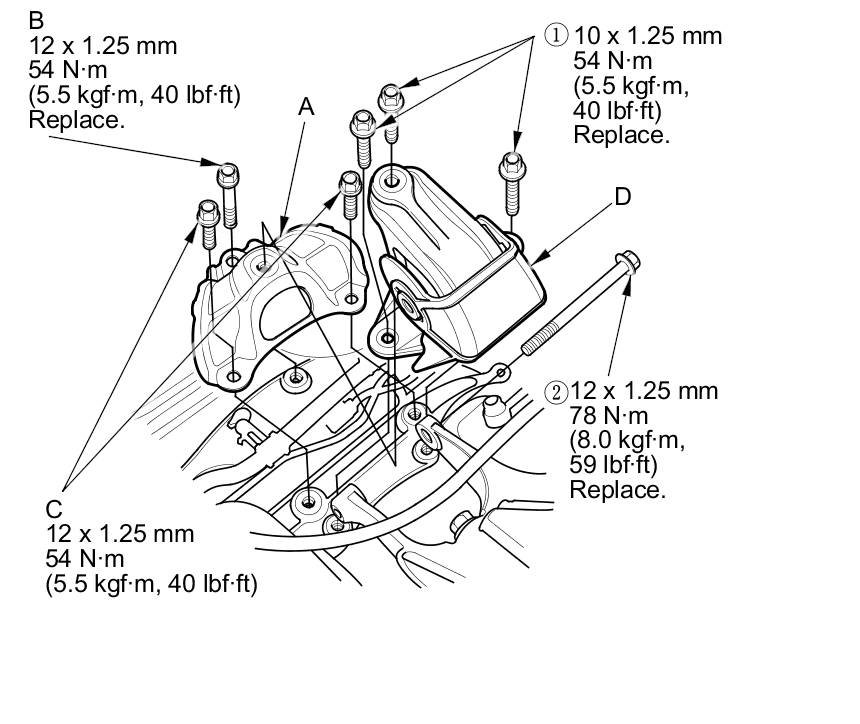 B
12 x 1.25 mm
54 N·m
(5.5 kgf·m, 40 lbf·ft)
Replace.

A

① 10 x 1.25 mm
54 N·m
(5.5 kgf·m,
40 lbf·ft)
Replace.

D

② 12 x 1.25 mm
78 N·m
(8.0 kgf·m,
59 lbf·ft)
Replace.

C
12 x 1.25 mm
54 N·m
(5.5 kgf·m, 40 lbf·ft)