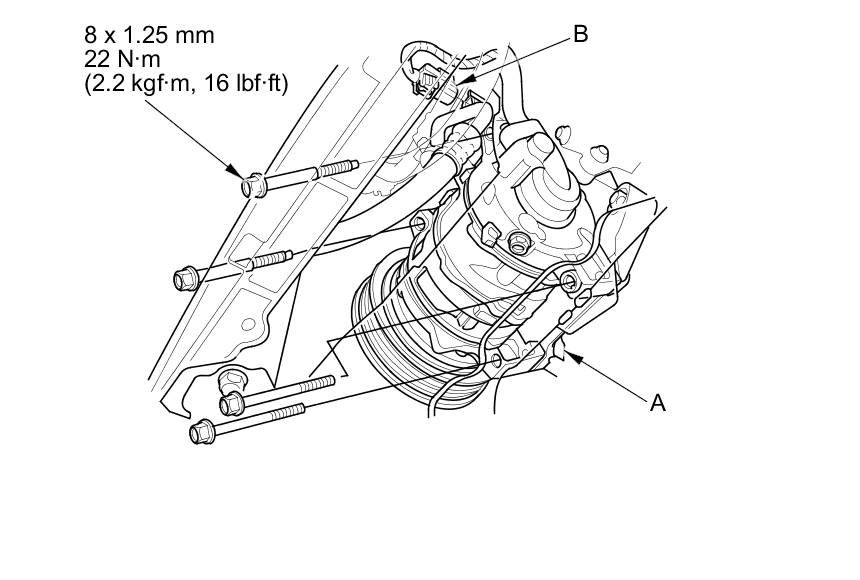 8 x 1.25 mm
22 N·m
(2.2 kgf·m, 16 lbf·ft)

B

A