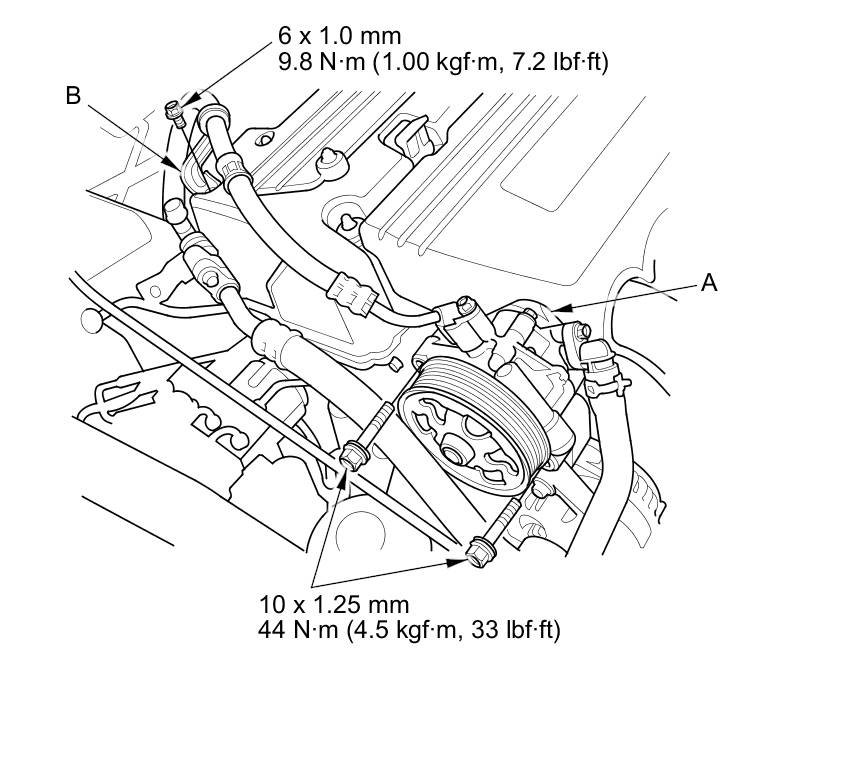 6 x 1.0 mm
9.8 N·m (1.00 kgf·m, 7.2 lbf·ft)

B

A

10 x 1.25 mm
44 N·m (4.5 kgf·m, 33 lbf·ft)