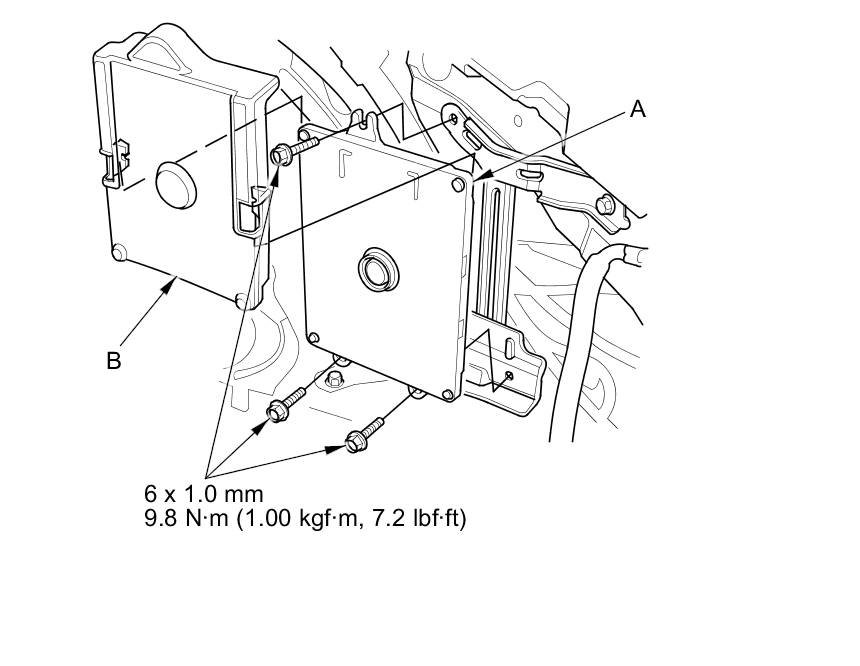 A

B

6 x 1.0 mm
9.8 N·m (1.00 kgf·m, 7.2 lbf·ft)