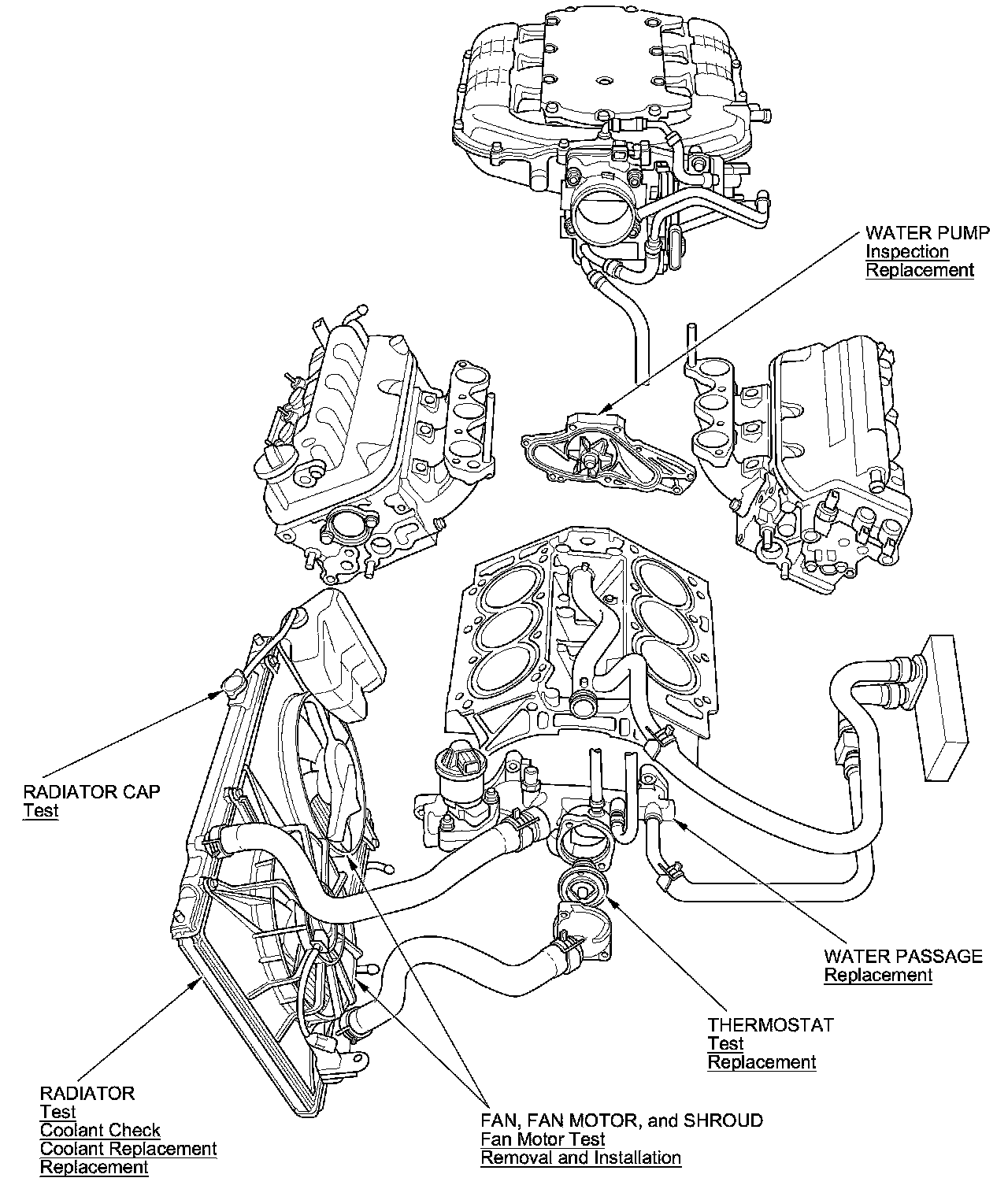 WATER PUMP
Inspection
Replacement

RADIATOR CAP
Test

WATER PASSAGE
Replacement

THERMOSTAT
Test
Replacement

RADIATOR
Test
Coolant Check
Coolant Replacement
Replacement

FAN, FAN MOTOR, and SHROUD
Fan Motor Test
Removal and Installation