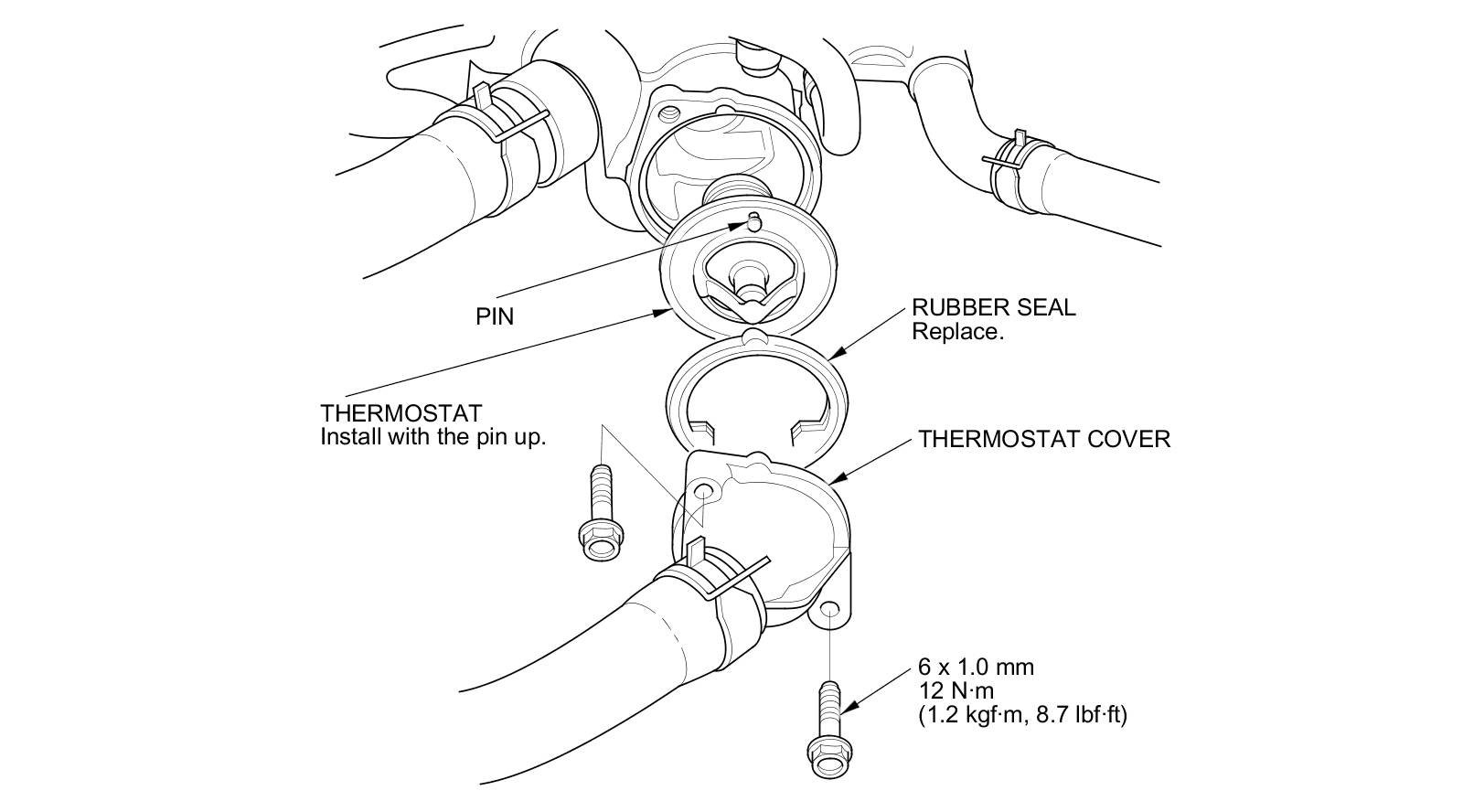 PIN

RUBBER SEAL
Replace.

THERMOSTAT
Install with the pin up.

THERMOSTAT COVER

6 x 1.0 mm
12 N·m
(1.2 kgf·m, 8.7 lbf·ft)