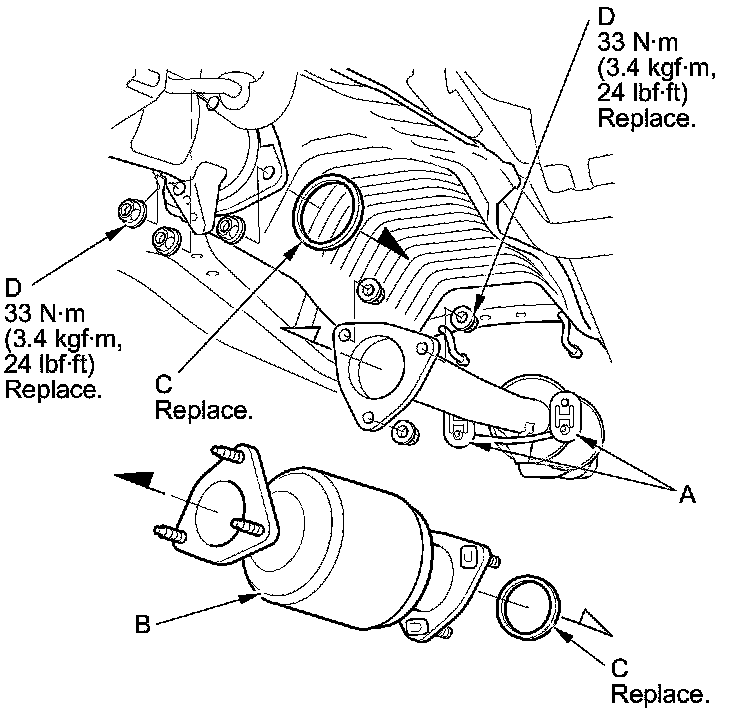 D
33 N·m
(3.4 kgf·m,
24 lbf·ft)
Replace.

D
33 N·m
(3.4 kgf·m,
24 lbf·ft)
Replace.

C
Replace.

A

B

C
Replace.