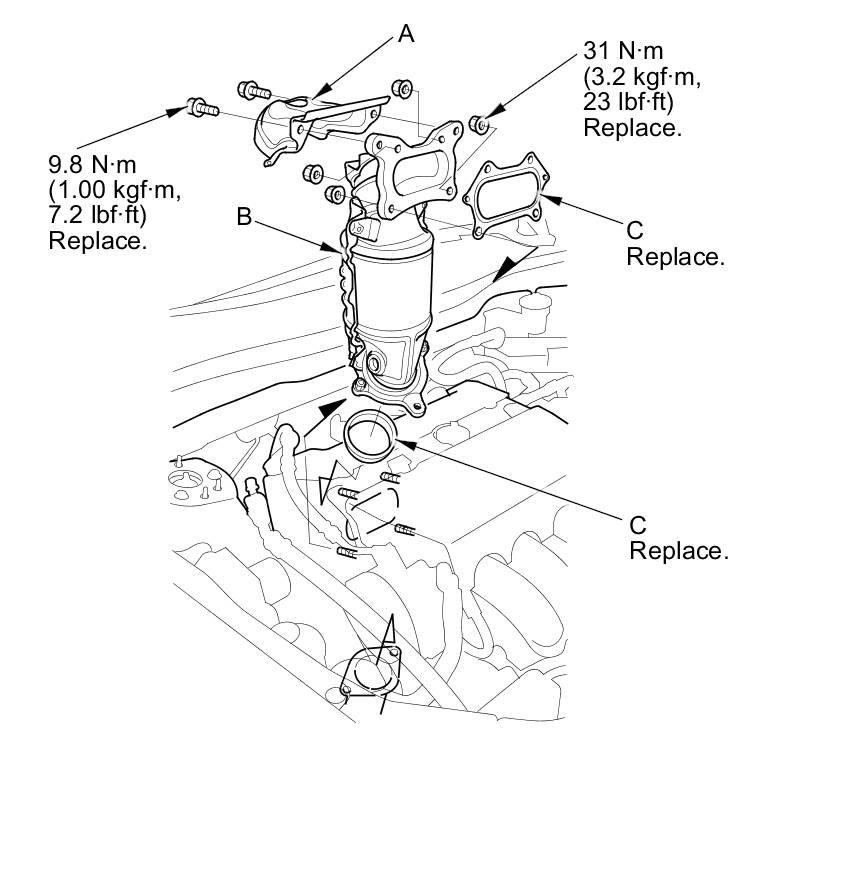 A

31 N·m
(3.2 kgf·m,
23 lbf·ft)
Replace.

9.8 N·m
(1.00 kgf·m,
7.2 lbf·ft)
Replace.

B

C
Replace.

C
Replace.