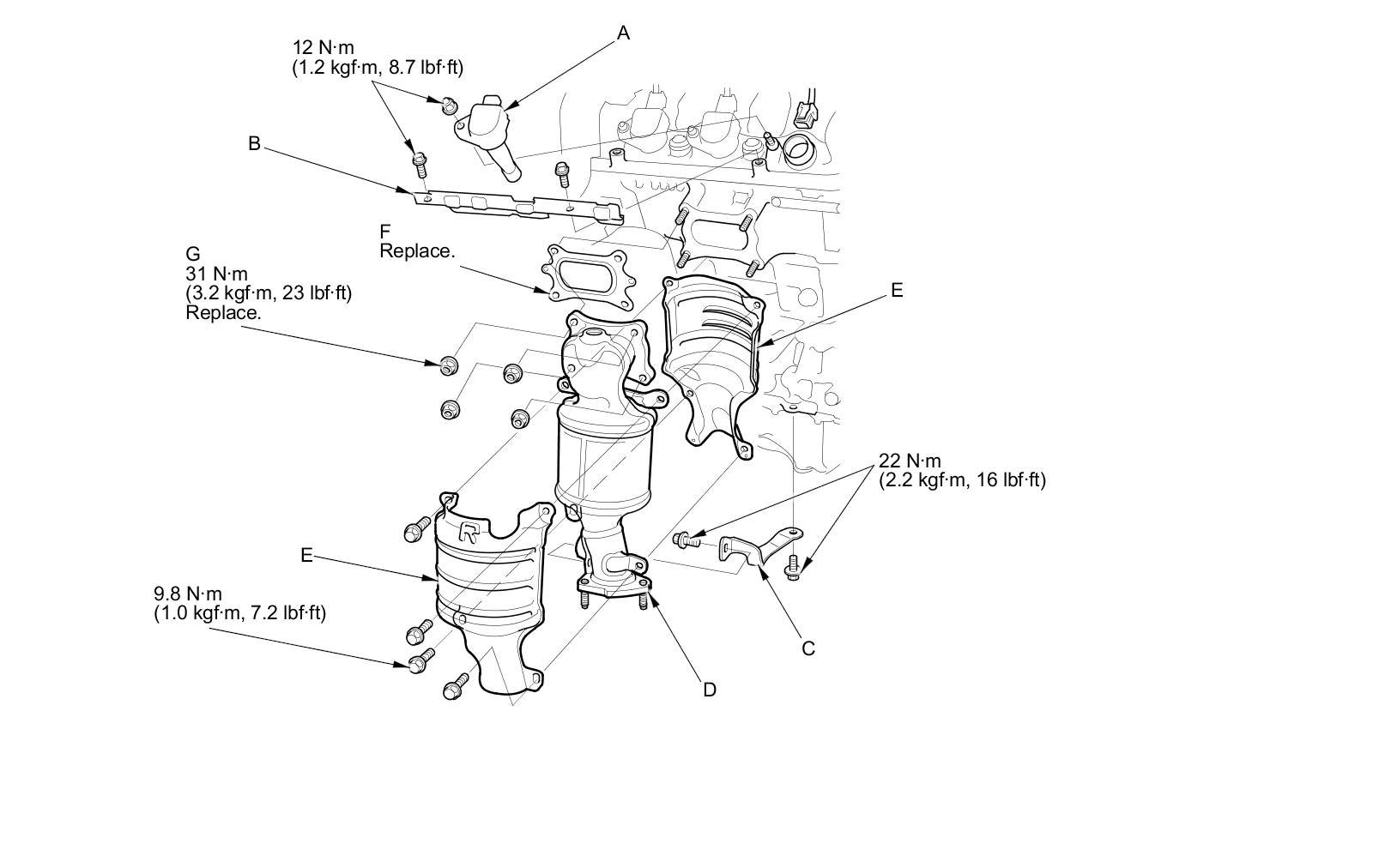 12 N·m
(1.2 kgf·m, 8.7 lbf·ft)

A

B

F
Replace.

G
31 N·m
(3.2 kgf·m, 23 lbf·ft)
Replace.

E

22 N·m
(2.2 kgf·m, 16 lbf·ft)

R

E

9.8 N·m
(1.0 kgf·m, 7.2 lbf·ft)

C

D