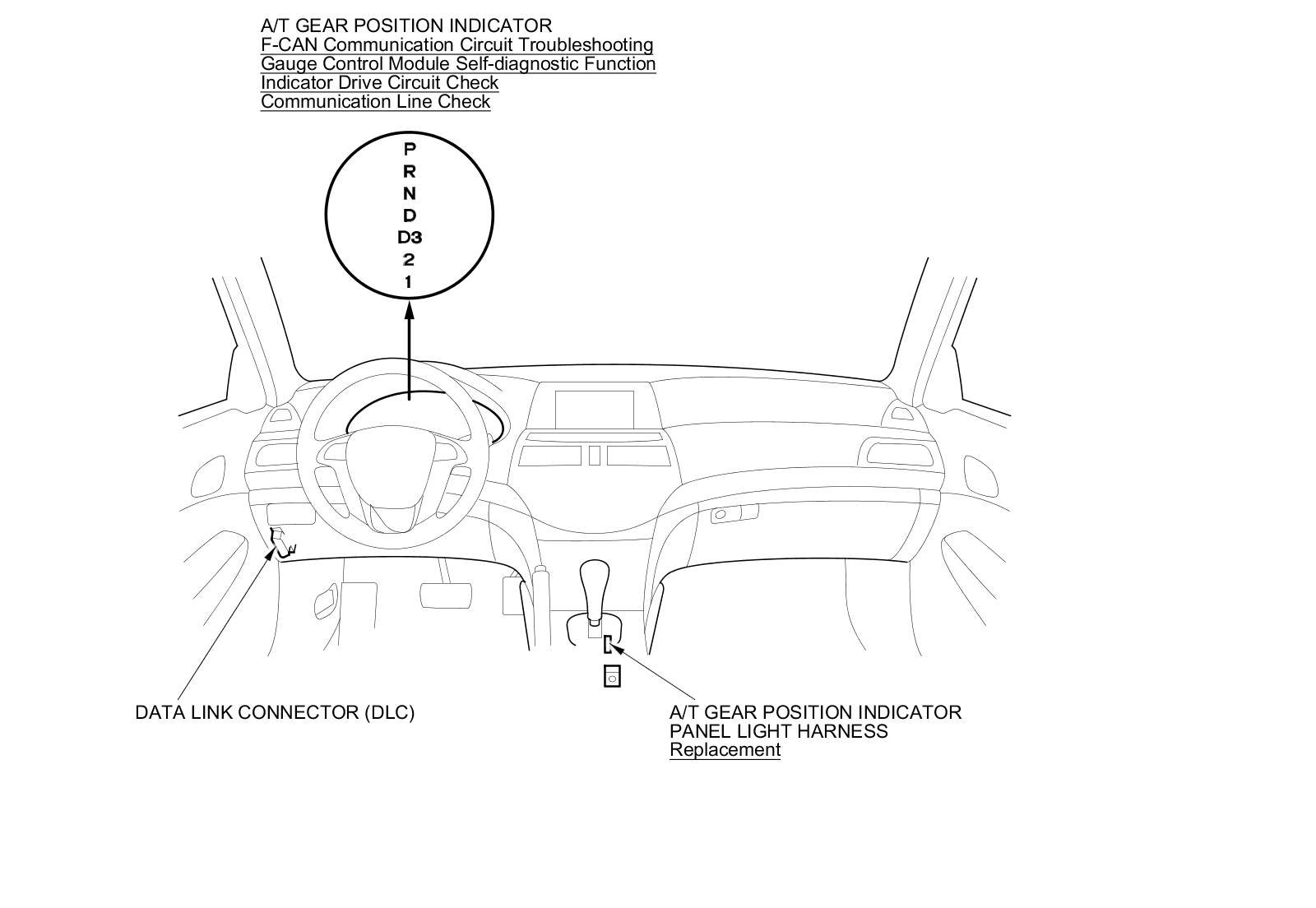 A/T GEAR POSITION INDICATOR
F-CAN Communication Circuit Troubleshooting
Gauge Control Module Self-diagnostic Function
Indicator Drive Circuit Check
Communication Line Check

P
R
N
D
D3
2
1

DATA LINK CONNECTOR (DLC)

A/T GEAR POSITION INDICATOR
PANEL LIGHT HARNESS
Replacement