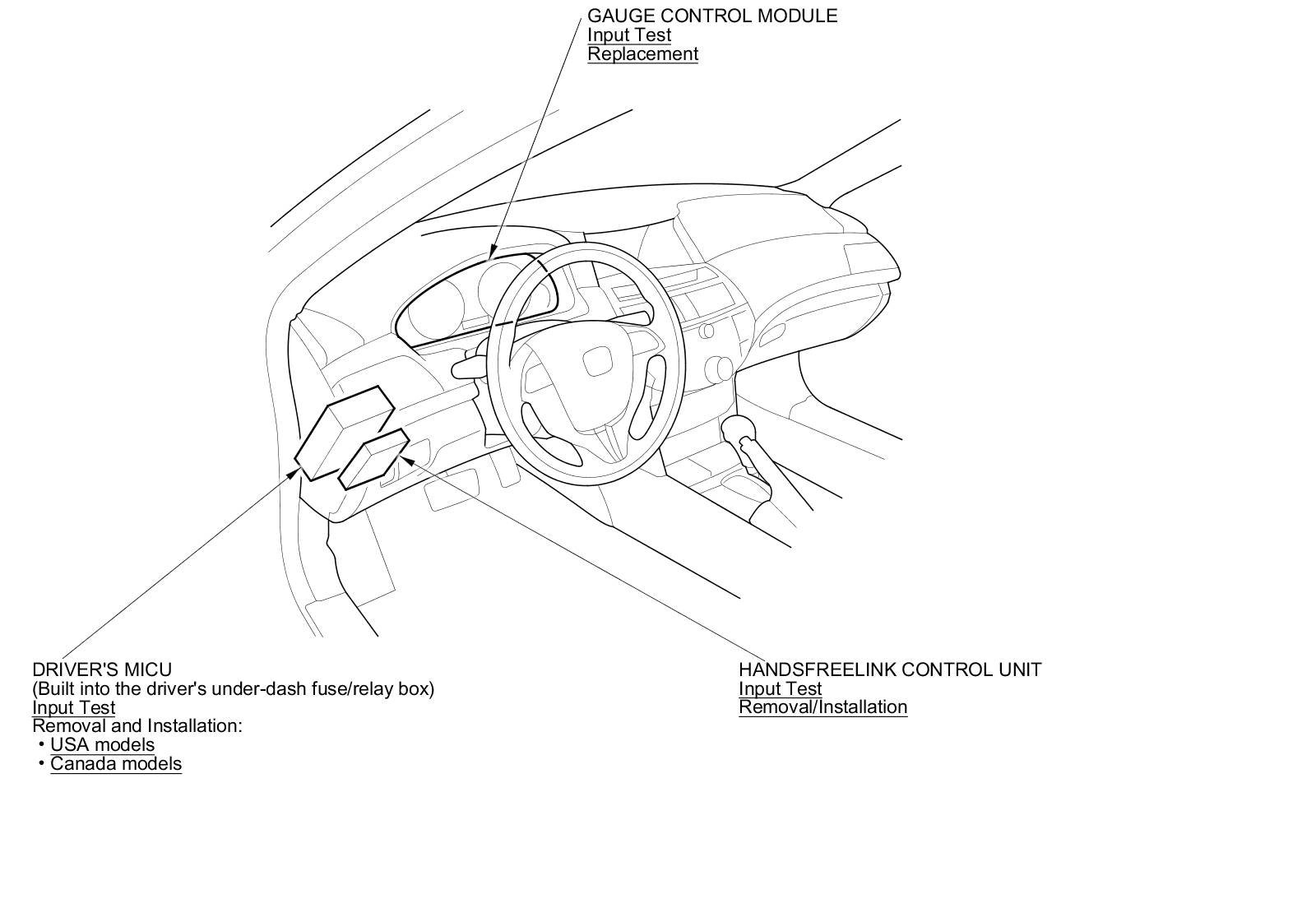 GAUGE CONTROL MODULE
Input Test
Replacement

DRIVER'S MICU
(Built into the driver's under-dash fuse/relay box)
Input Test
Removal and Installation:
• USA models
• Canada models

HANDSFREELINK CONTROL UNIT
Input Test
Removal/Installation