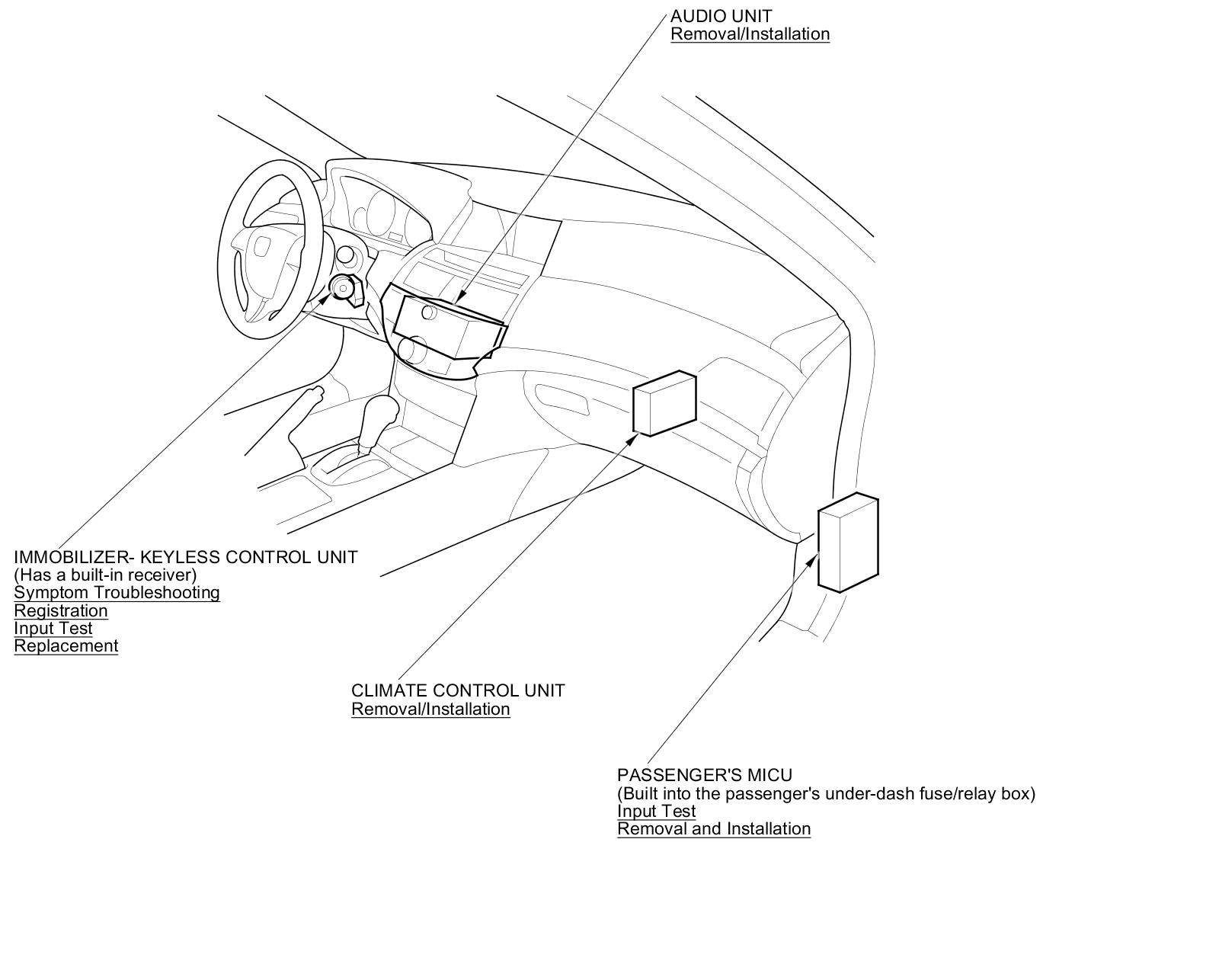 AUDIO UNIT
Removal/Installation

IMMOBILIZER- KEYLESS CONTROL UNIT
(Has a built-in receiver)
Symptom Troubleshooting
Registration
Input Test
Replacement

CLIMATE CONTROL UNIT
Removal/Installation

PASSENGER'S MICU
(Built into the passenger's under-dash fuse/relay box)
Input Test
Removal and Installation