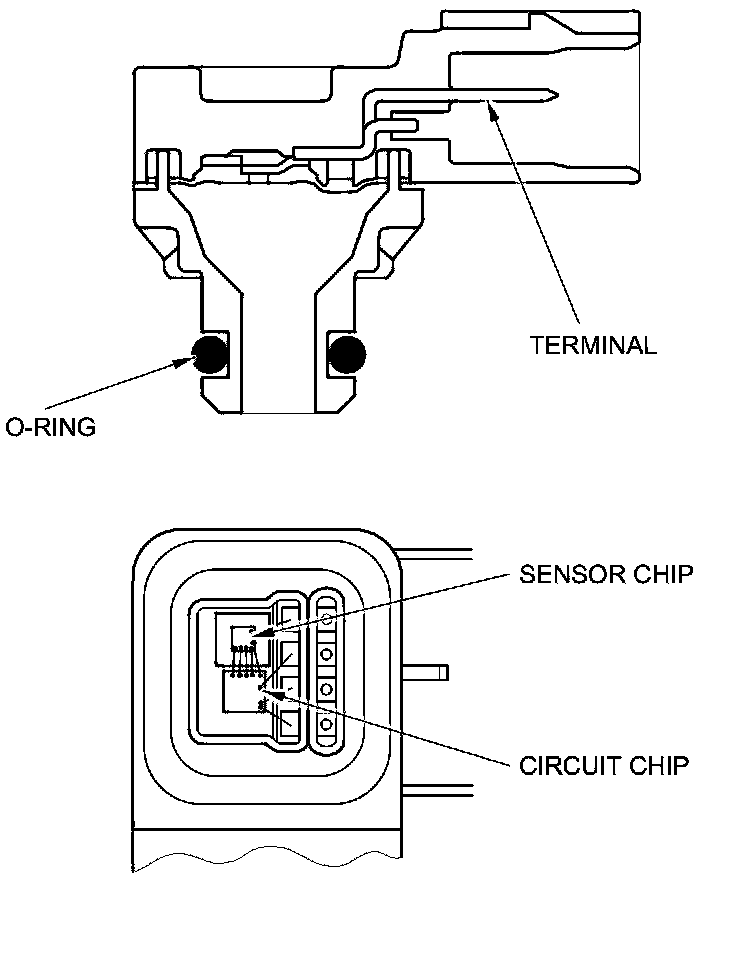 TERMINAL

O-RING

SENSOR CHIP

CIRCUIT CHIP