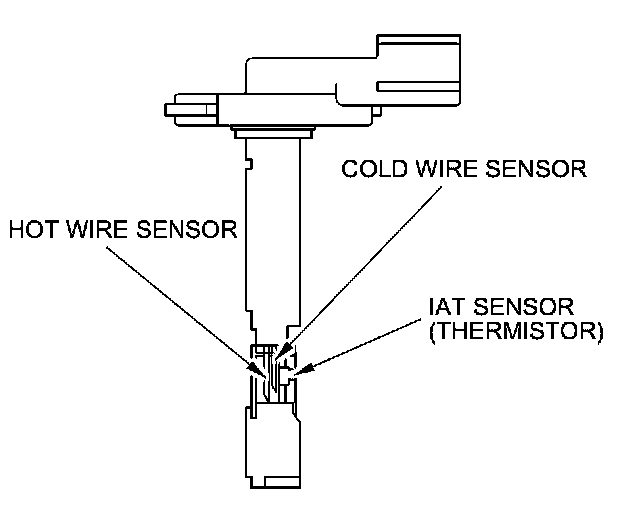 COLD WIRE SENSOR

HOT WIRE SENSOR

IAT SENSOR
(THERMISTOR)