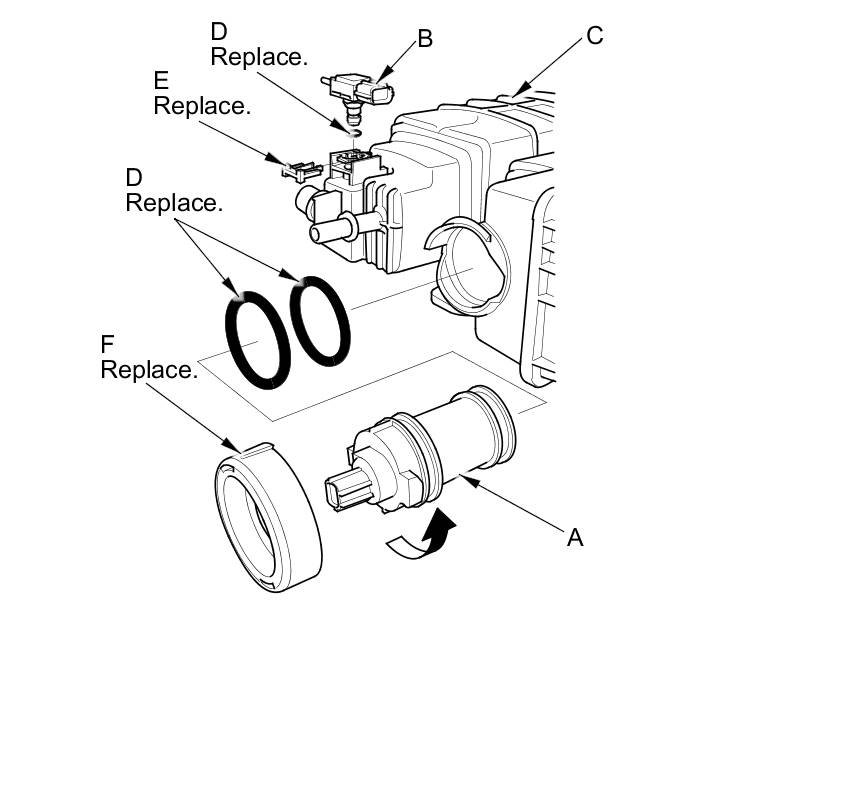 D
Replace.

B

C

E
Replace.

D
Replace.

F
Replace.

A