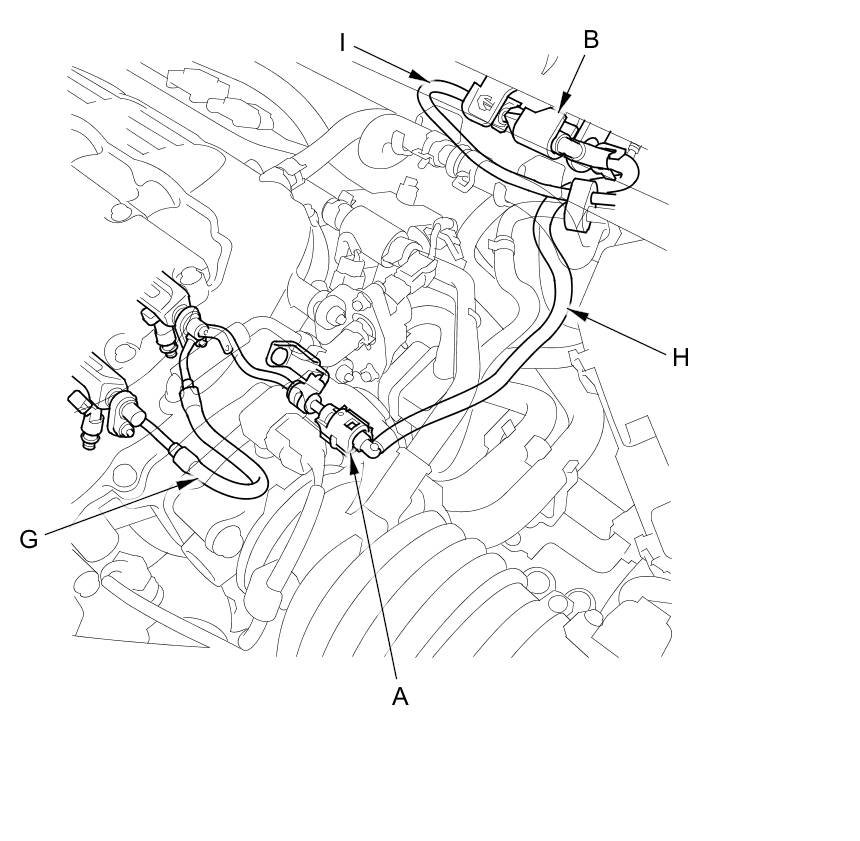 I
B
H
G
A