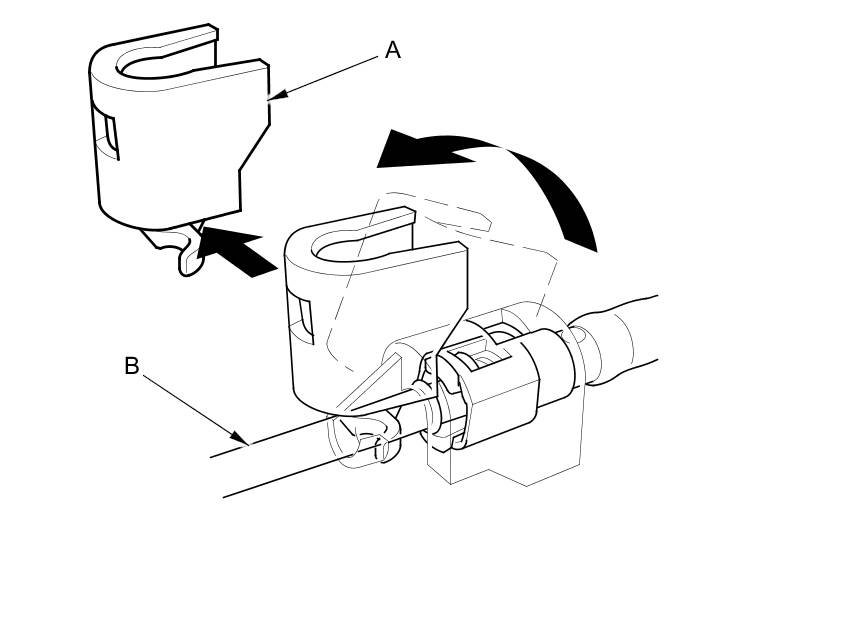 A

B