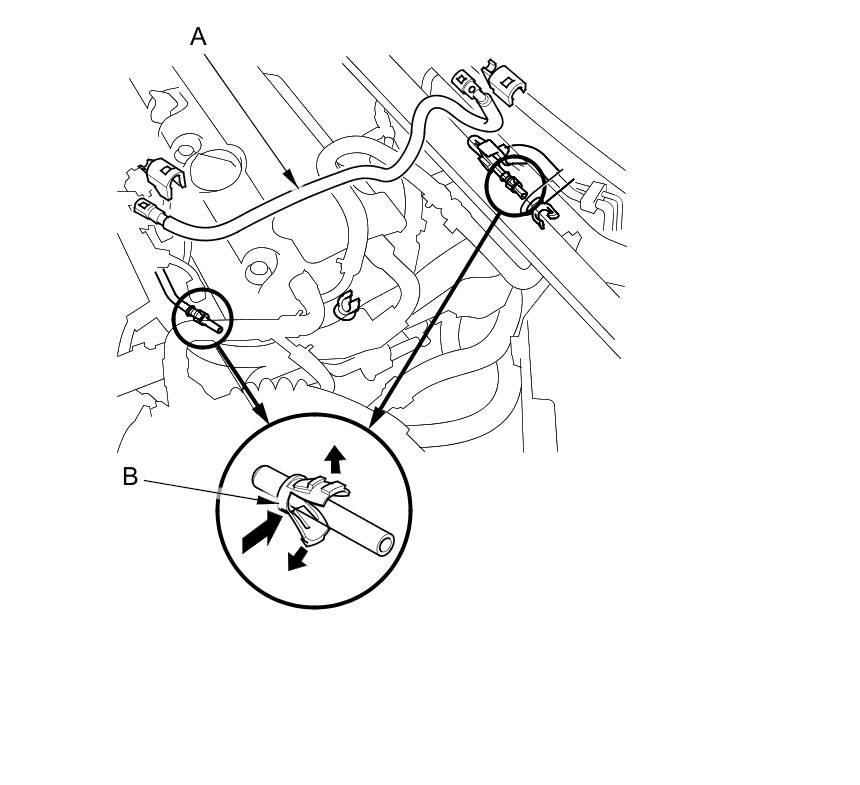 A

B