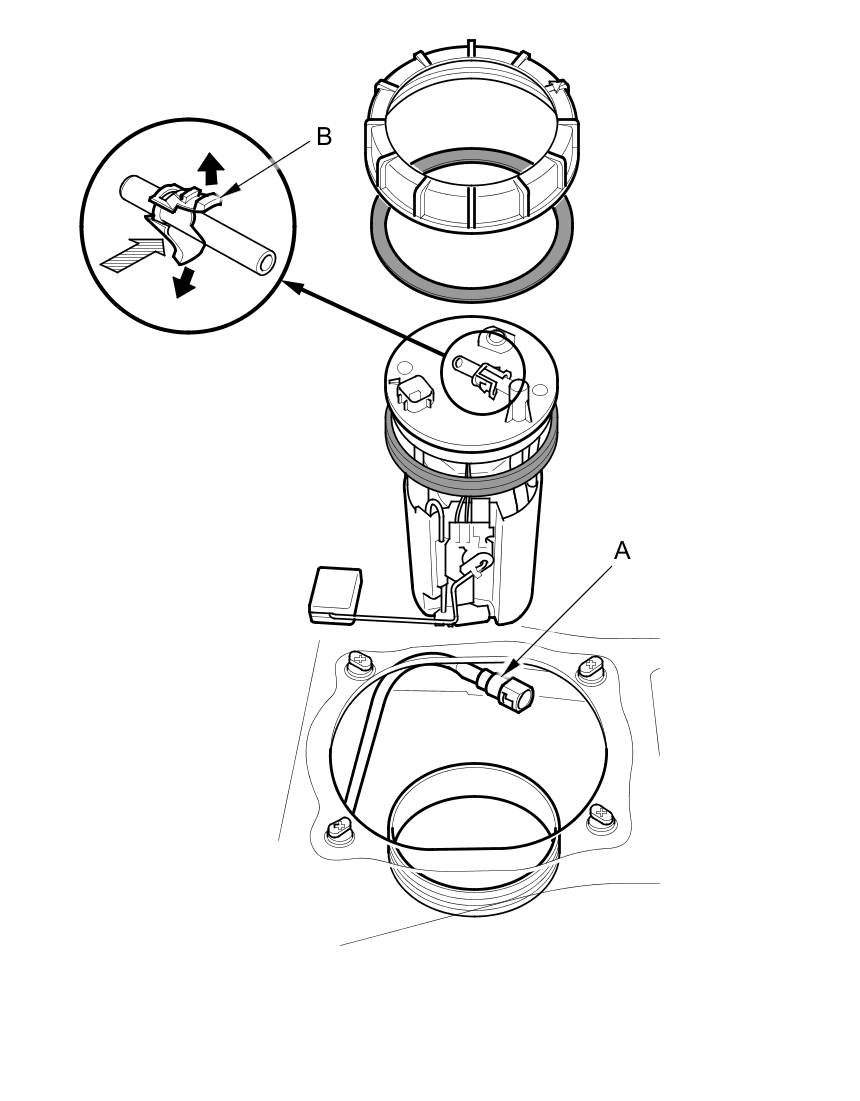 B

A