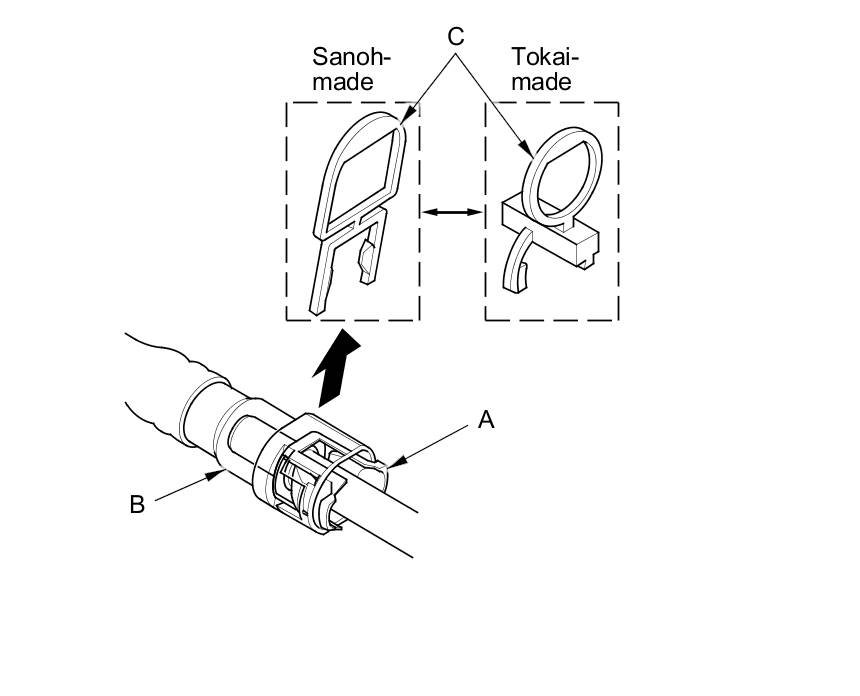 C

Sanoh-made

Tokai-made

A

B