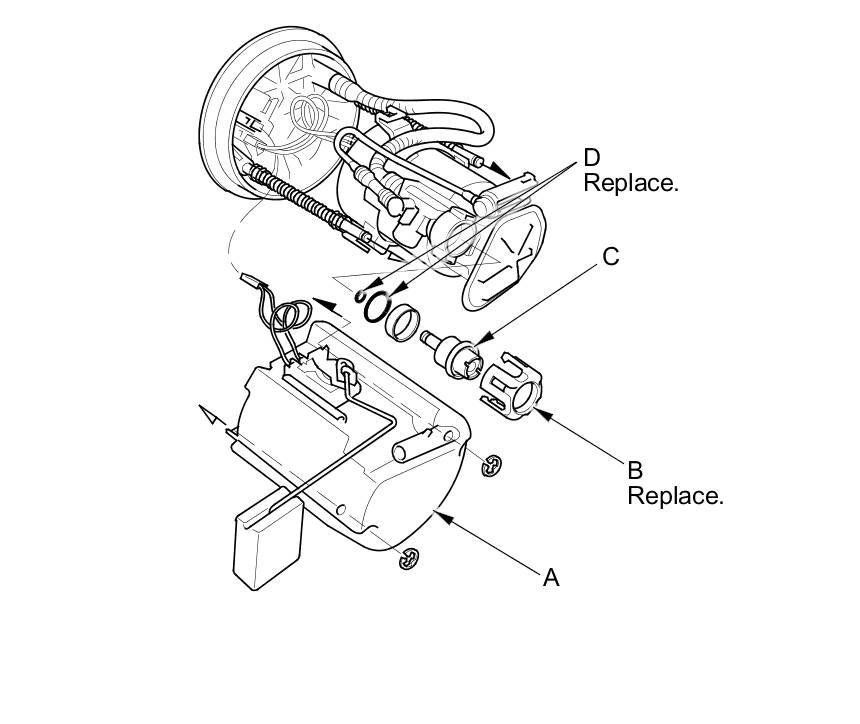 D
Replace.

C

B
Replace.

A