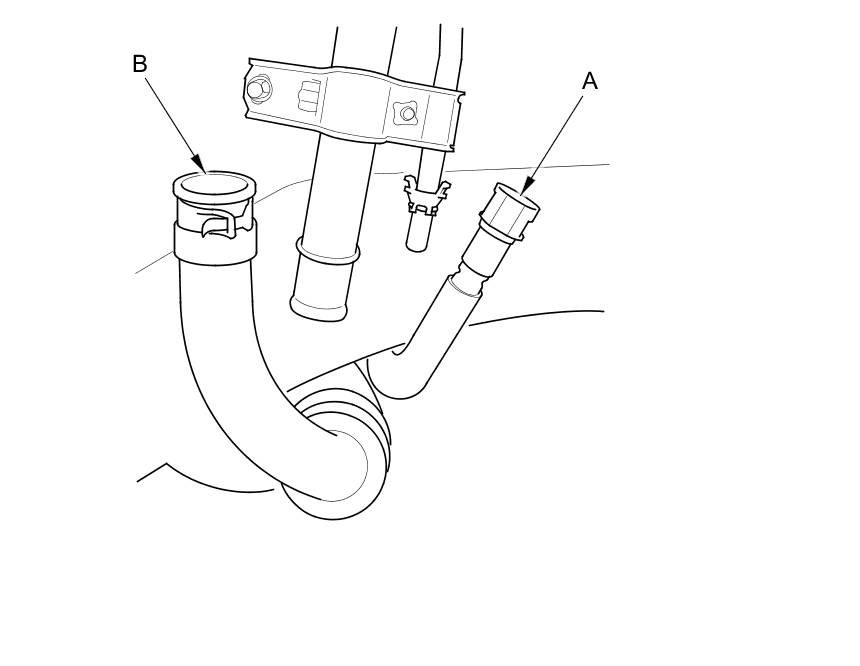 B

A