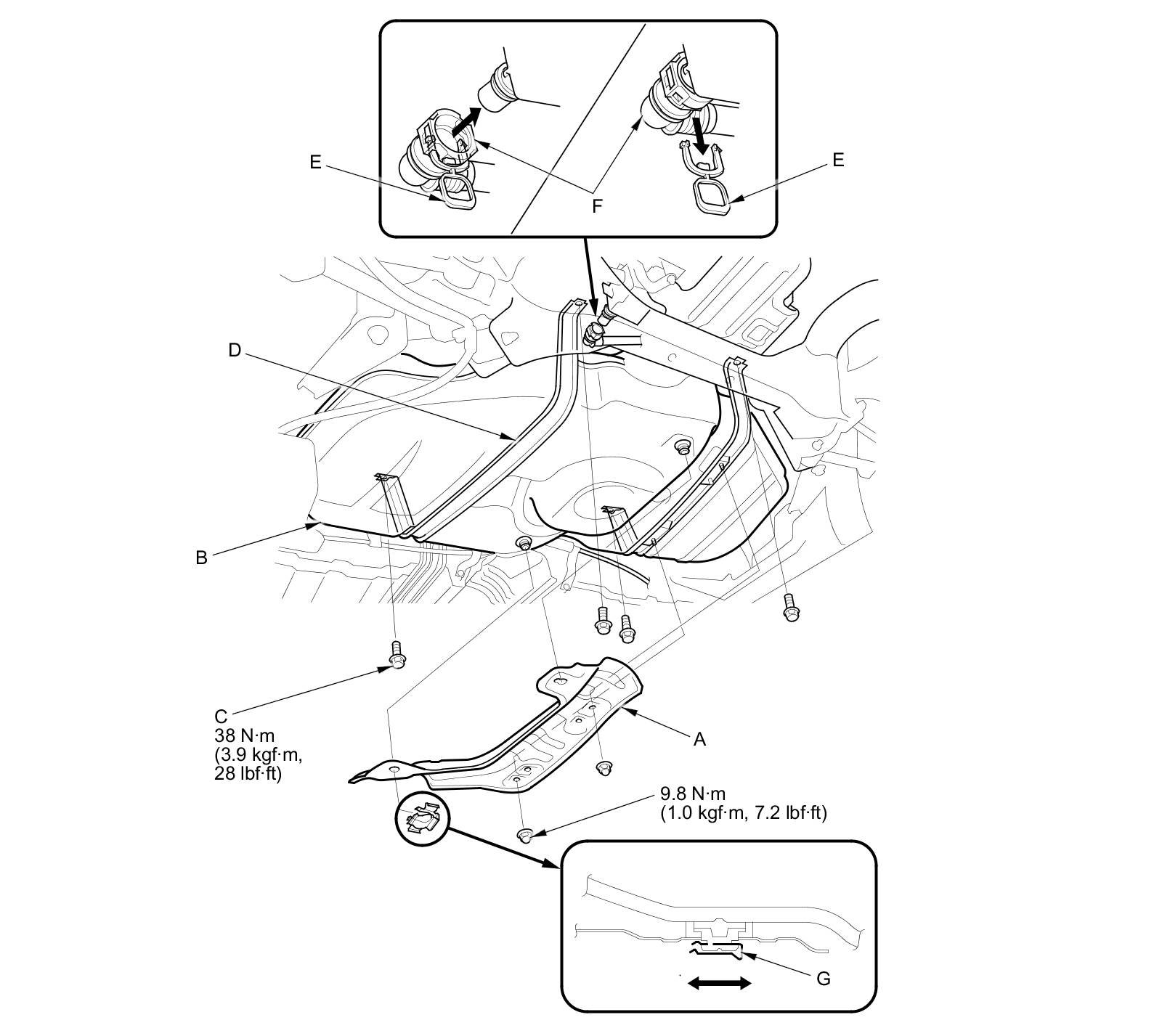 E
F
E
D
B
C
38 N·m
(3.9 kgf·m,
28 lbf·ft)
A
9.8 N·m
(1.0 kgf·m, 7.2 lbf·ft)
G