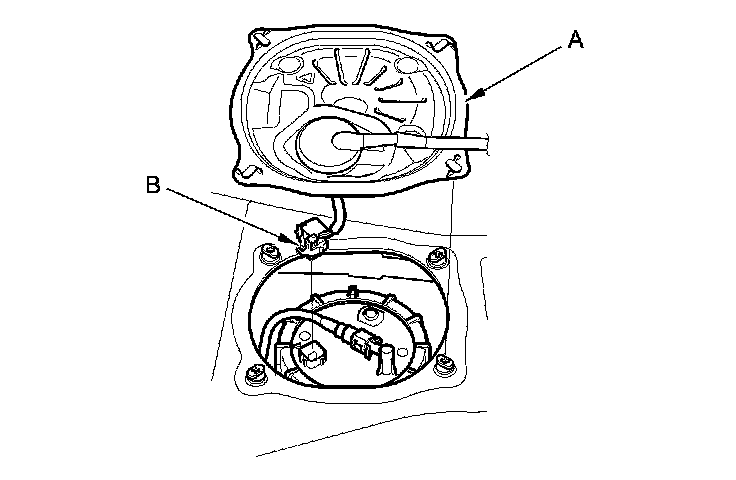 A

B