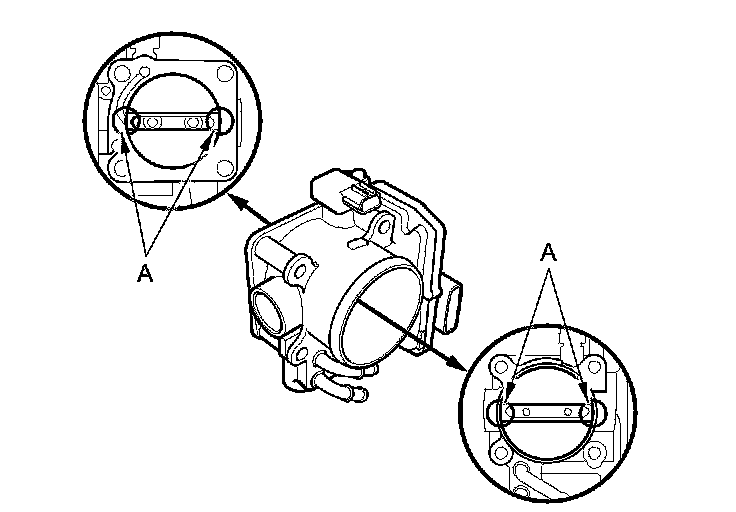 A

A