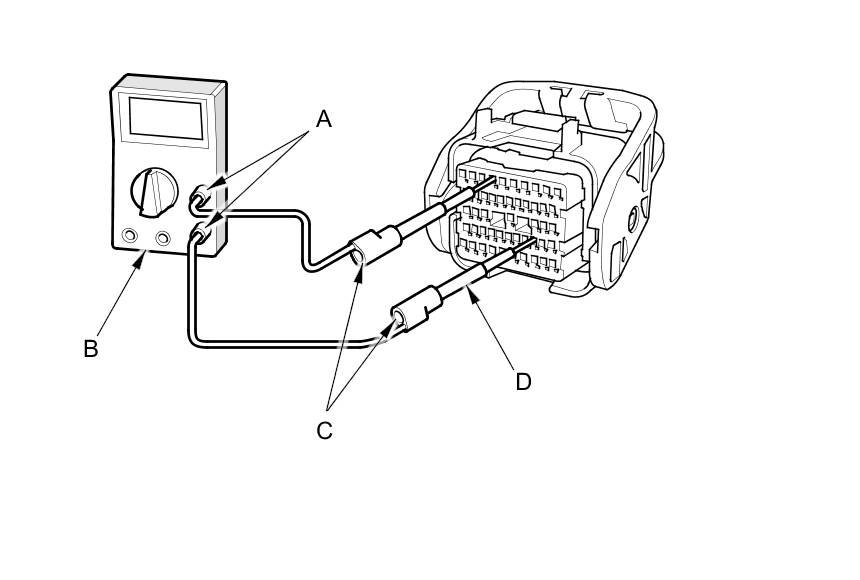 A
B
C
D