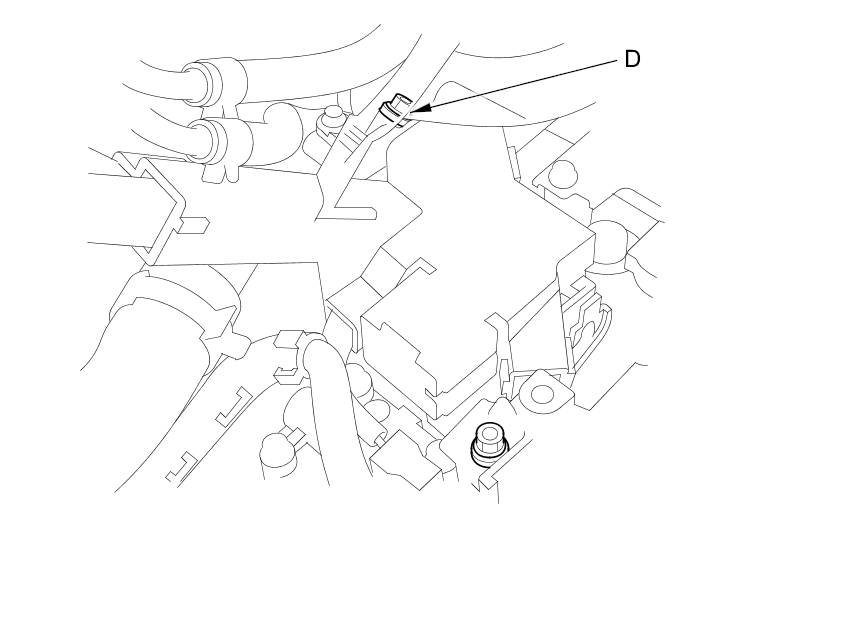 D