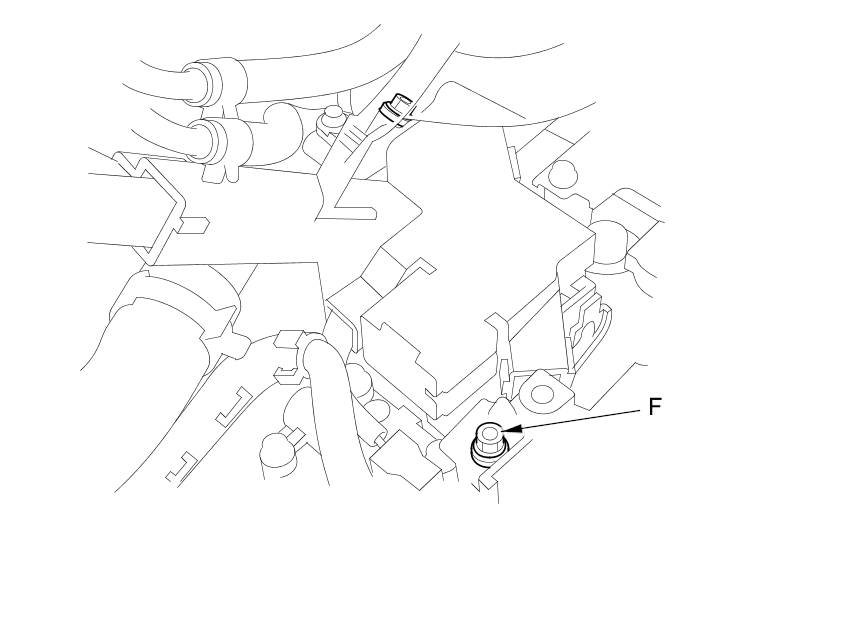 F