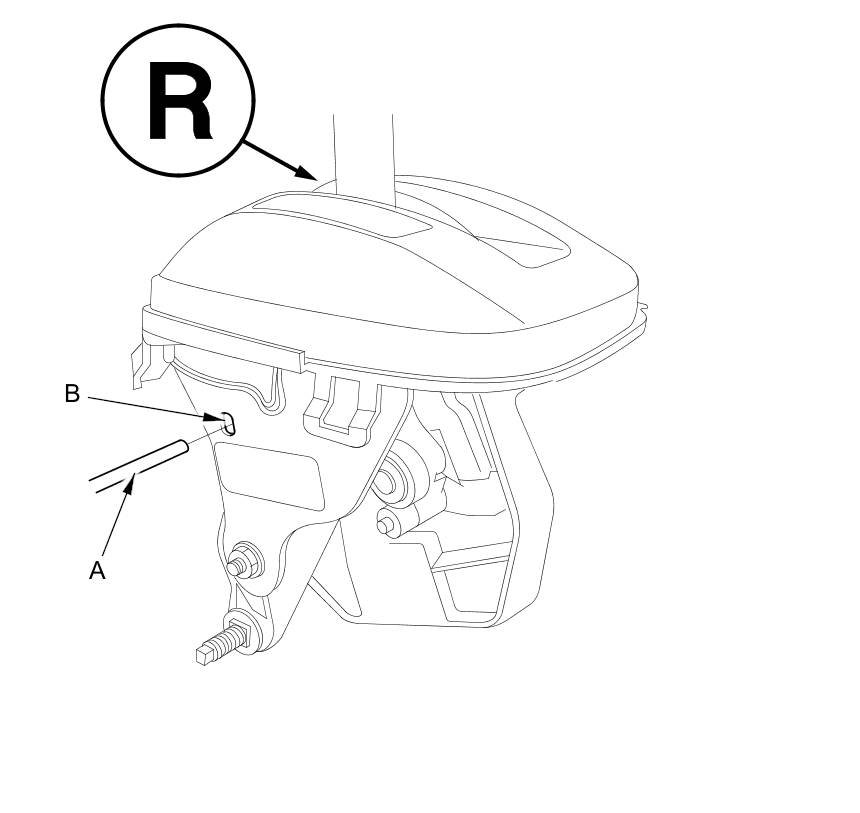 R
B
A