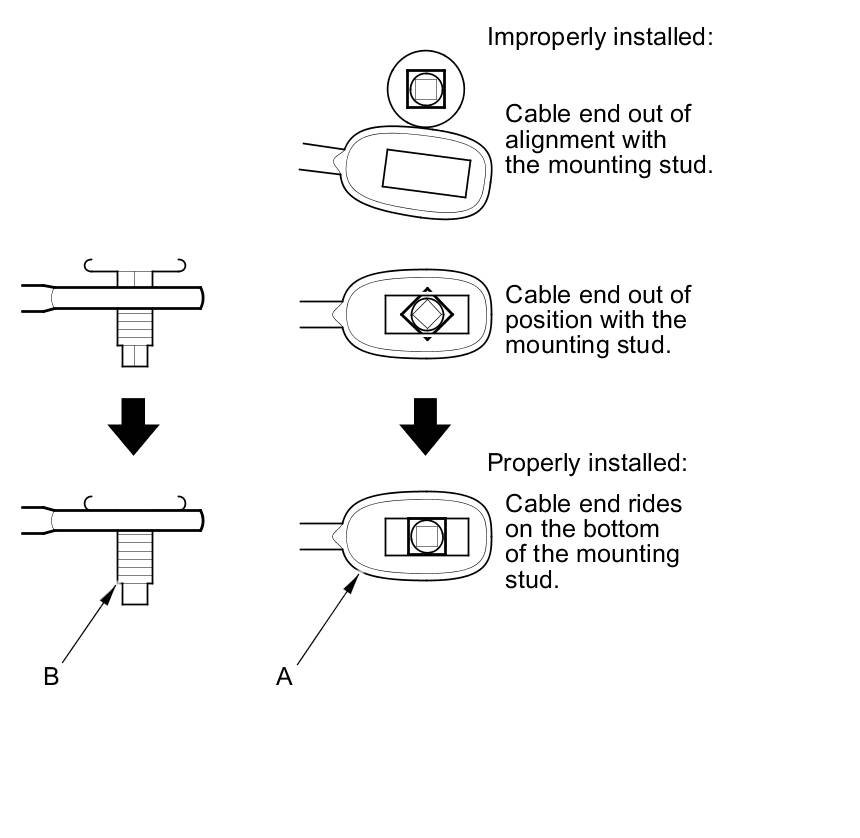 Improperly installed:

Cable end out of alignment with the mounting stud.

Cable end out of position with the mounting stud.

Properly installed:

Cable end rides on the bottom of the mounting stud.

B

A