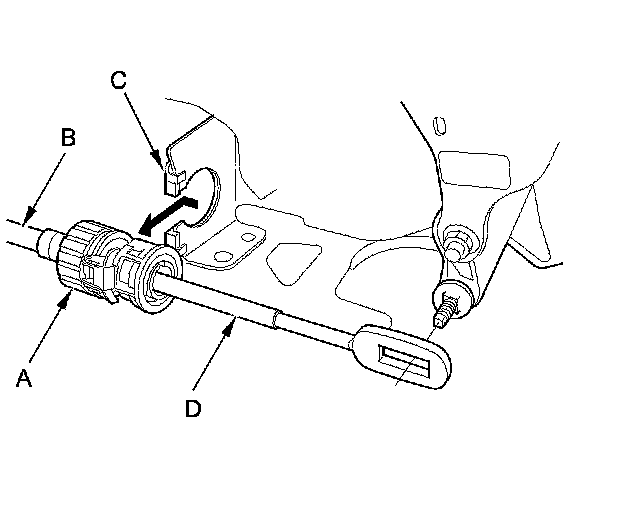 C
B
A
D