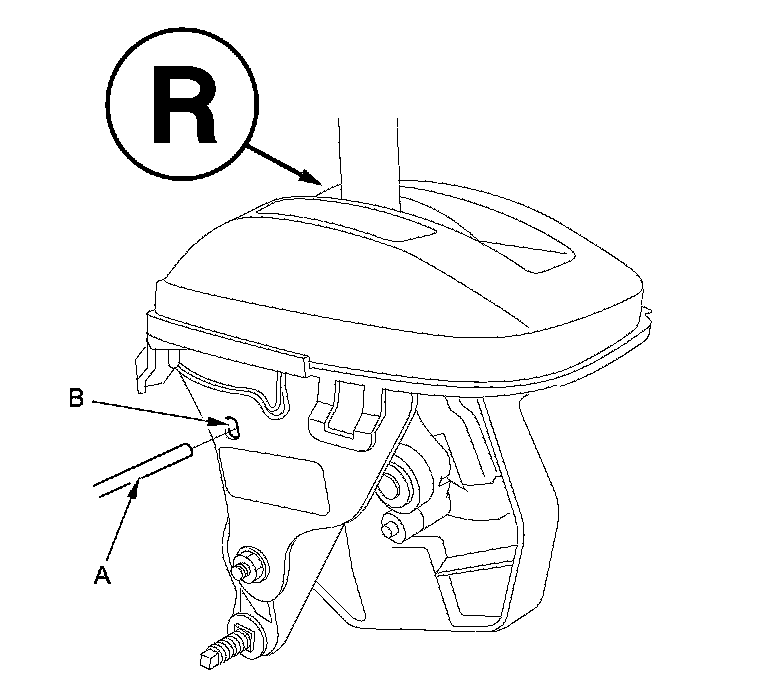 R

B

A