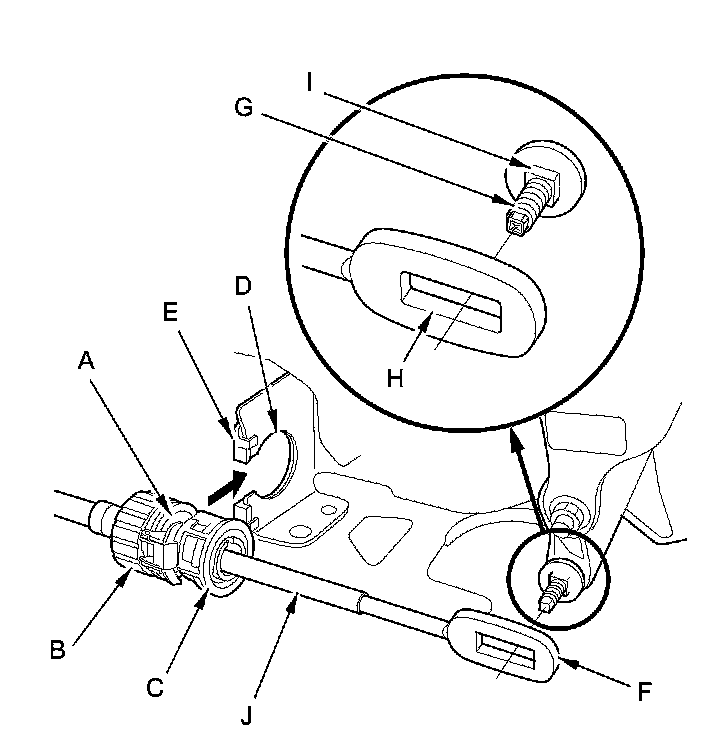 I
G
D
E
A
H
B
C
J
F