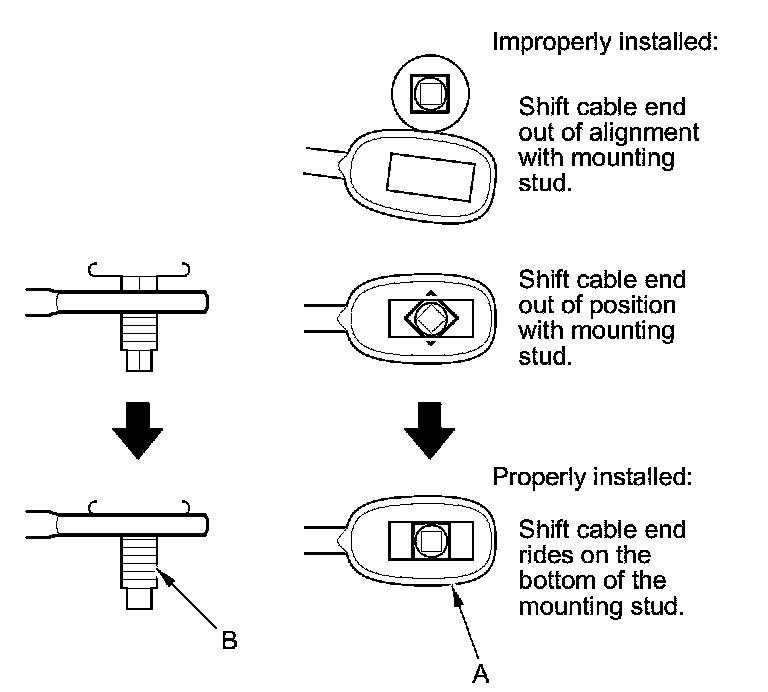 Improperly installed:

Shift cable end out of alignment with mounting stud.

Shift cable end out of position with mounting stud.

Properly installed:

Shift cable end rides on the bottom of the mounting stud.

B

A