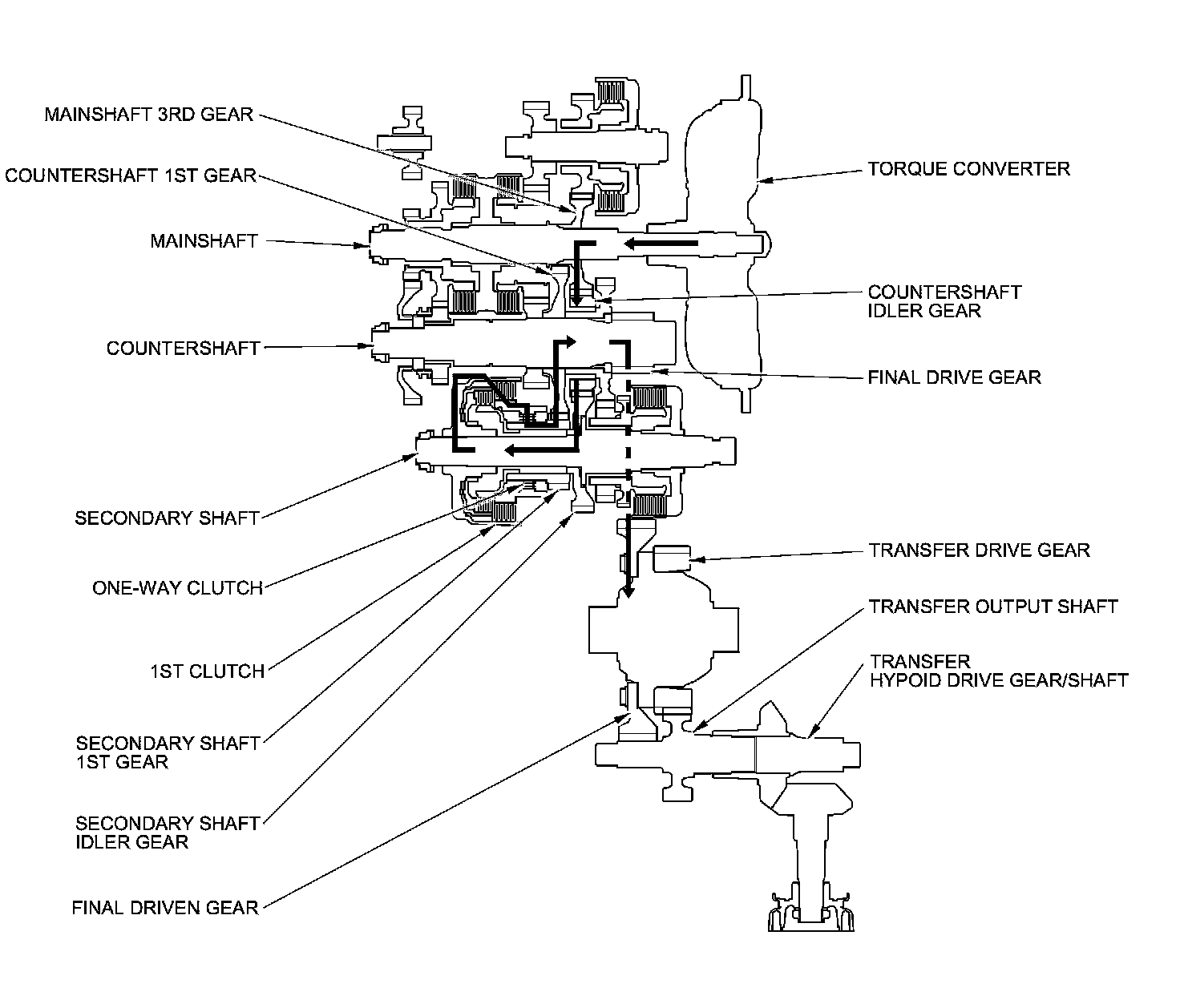 MAINSHAFT 3RD GEAR

COUNTERSHAFT 1ST GEAR

MAINSHAFT

COUNTERSHAFT

SECONDARY SHAFT

ONE-WAY CLUTCH

1ST CLUTCH

SECONDARY SHAFT
1ST GEAR

SECONDARY SHAFT
IDLER GEAR

FINAL DRIVEN GEAR

TORQUE CONVERTER

COUNTERSHAFT
IDLER GEAR

FINAL DRIVE GEAR

TRANSFER DRIVE GEAR

TRANSFER OUTPUT SHAFT

TRANSFER
HYPOID DRIVE GEAR/SHAFT