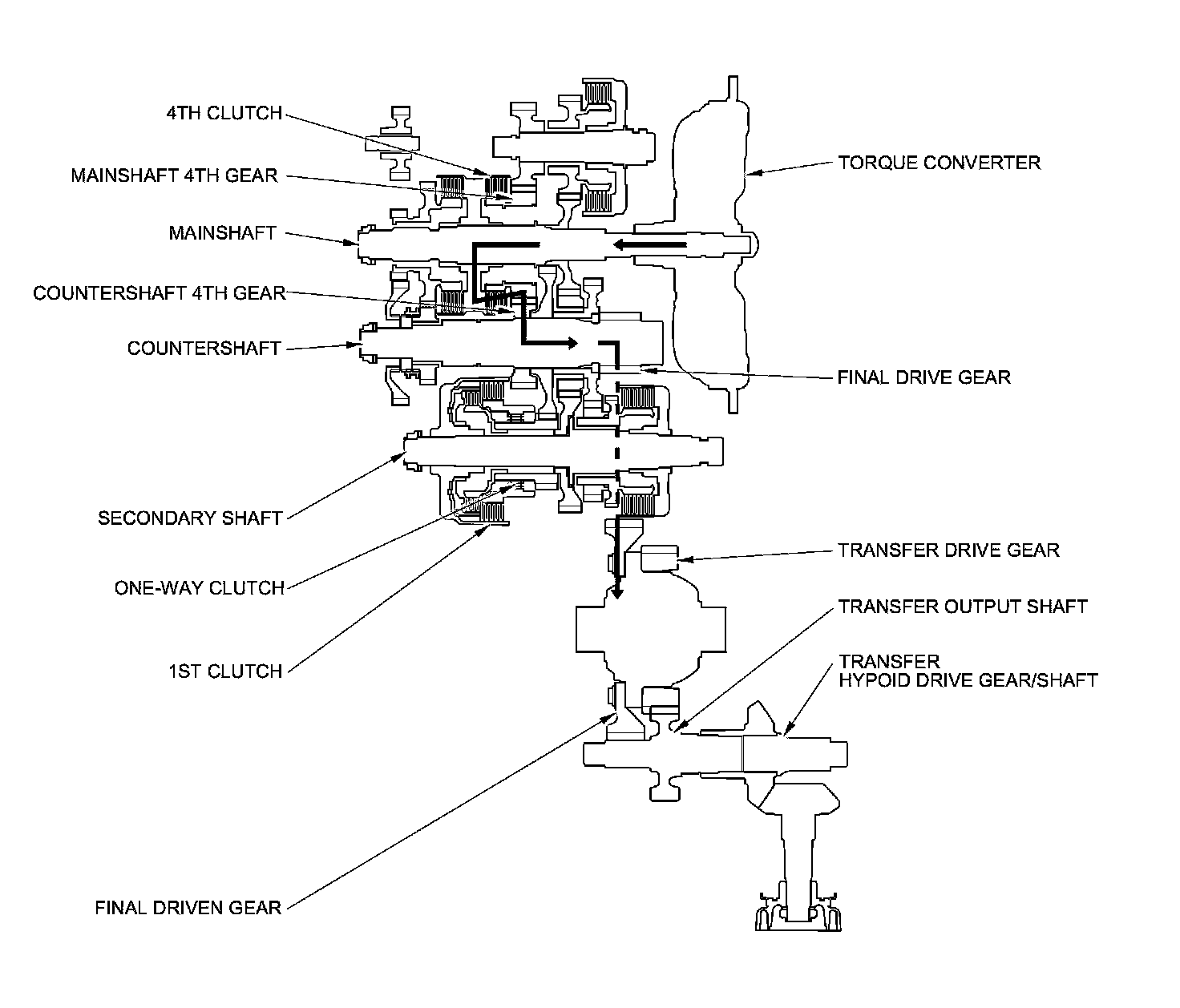 4TH CLUTCH
MAINSHAFT 4TH GEAR
MAINSHAFT
COUNTERSHAFT 4TH GEAR
COUNTERSHAFT
SECONDARY SHAFT
ONE-WAY CLUTCH
1ST CLUTCH
FINAL DRIVEN GEAR
TORQUE CONVERTER
FINAL DRIVE GEAR
TRANSFER DRIVE GEAR
TRANSFER OUTPUT SHAFT
TRANSFER
HYPOID DRIVE GEAR/SHAFT