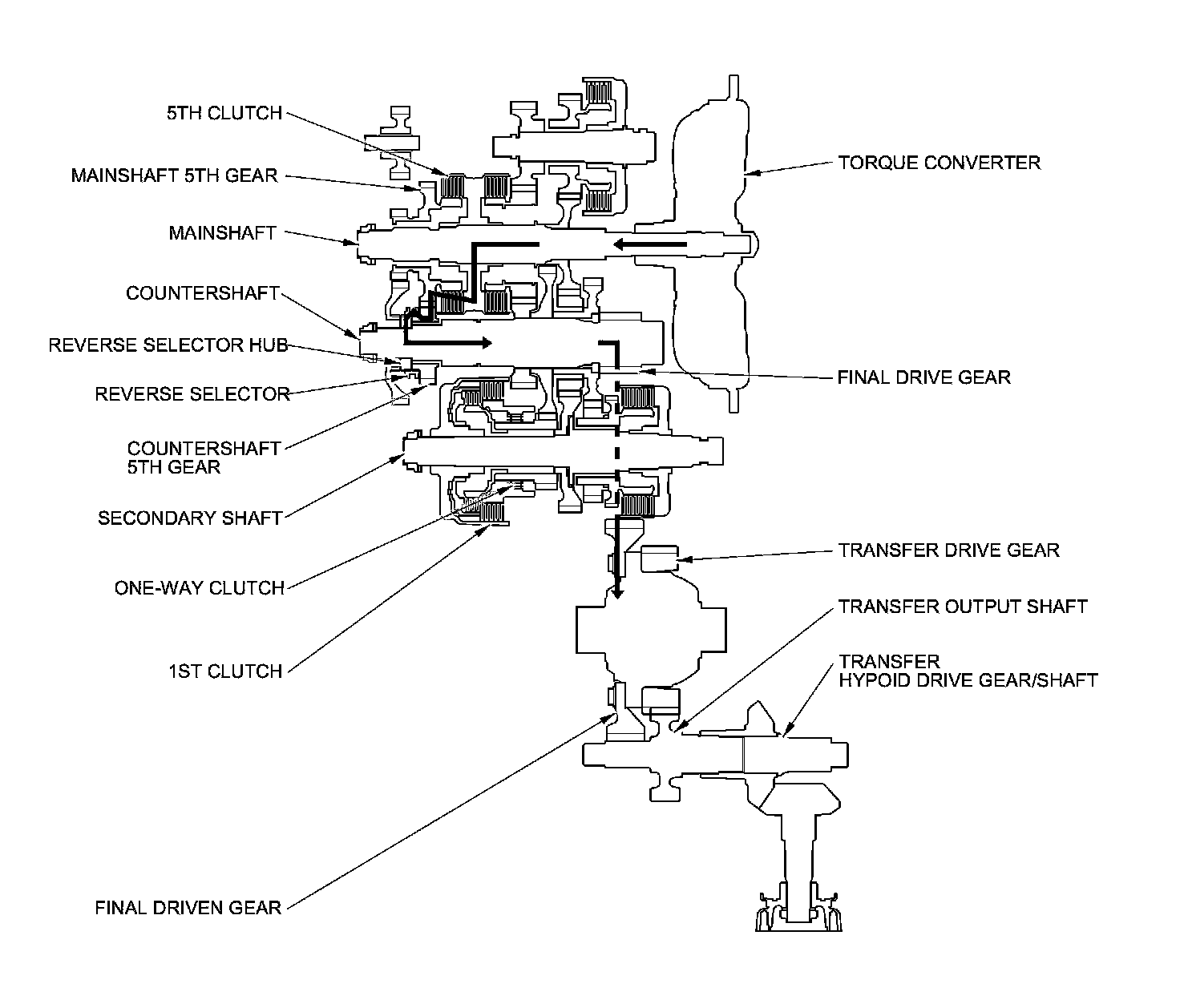 5TH CLUTCH
MAINSHAFT 5TH GEAR
MAINSHAFT
COUNTERSHAFT
REVERSE SELECTOR HUB
REVERSE SELECTOR
COUNTERSHAFT 5TH GEAR
SECONDARY SHAFT
ONE-WAY CLUTCH
1ST CLUTCH
FINAL DRIVEN GEAR
TORQUE CONVERTER
FINAL DRIVE GEAR
TRANSFER DRIVE GEAR
TRANSFER OUTPUT SHAFT
TRANSFER HYPOID DRIVE GEAR/SHAFT