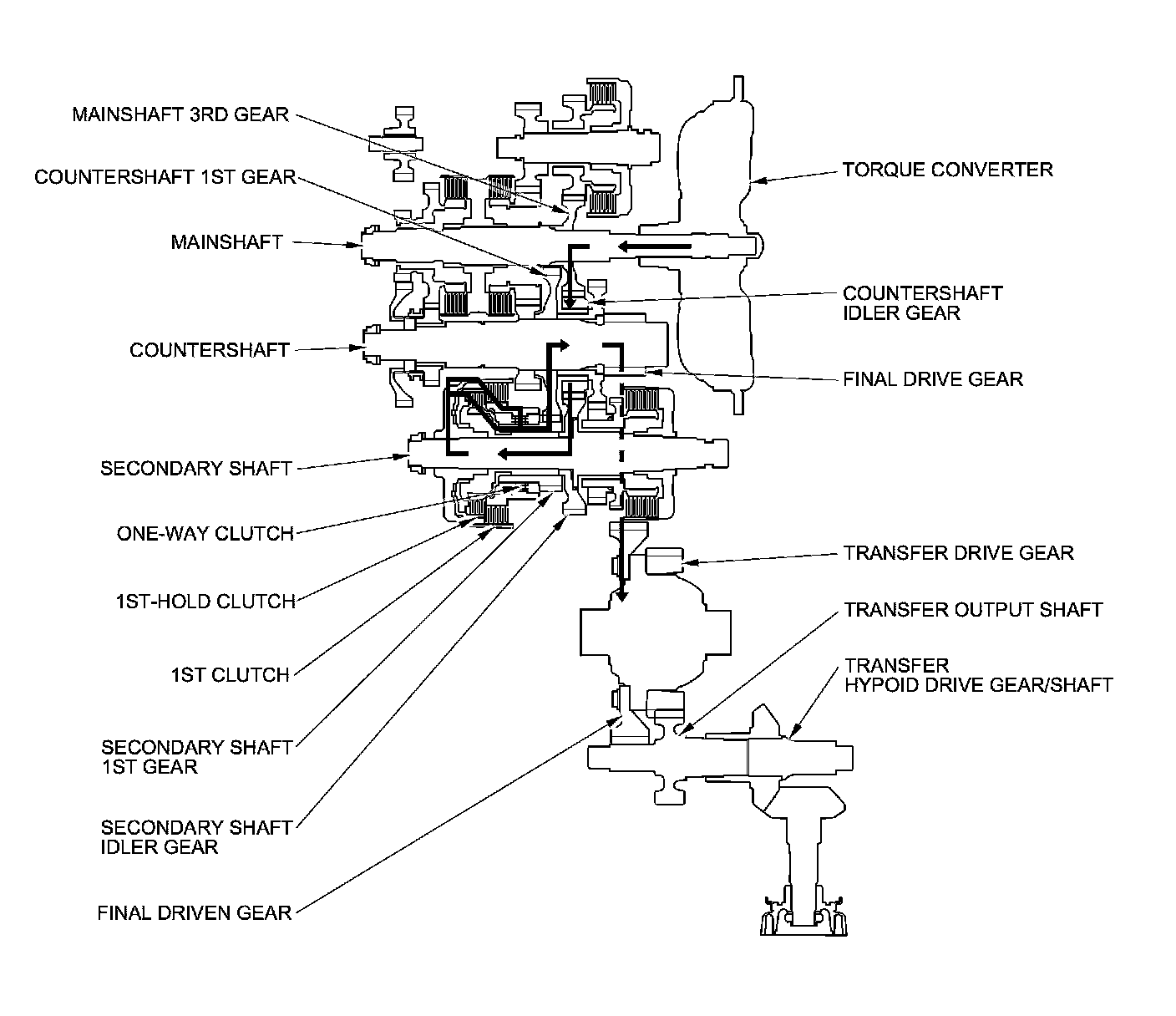 MAINSHAFT 3RD GEAR

COUNTERSHAFT 1ST GEAR

MAINSHAFT

COUNTERSHAFT

SECONDARY SHAFT

ONE-WAY CLUTCH

1ST-HOLD CLUTCH

1ST CLUTCH

SECONDARY SHAFT 1ST GEAR

SECONDARY SHAFT IDLER GEAR

FINAL DRIVEN GEAR

TORQUE CONVERTER

COUNTERSHAFT IDLER GEAR

FINAL DRIVE GEAR

TRANSFER DRIVE GEAR

TRANSFER OUTPUT SHAFT

TRANSFER HYPOID DRIVE GEAR/SHAFT