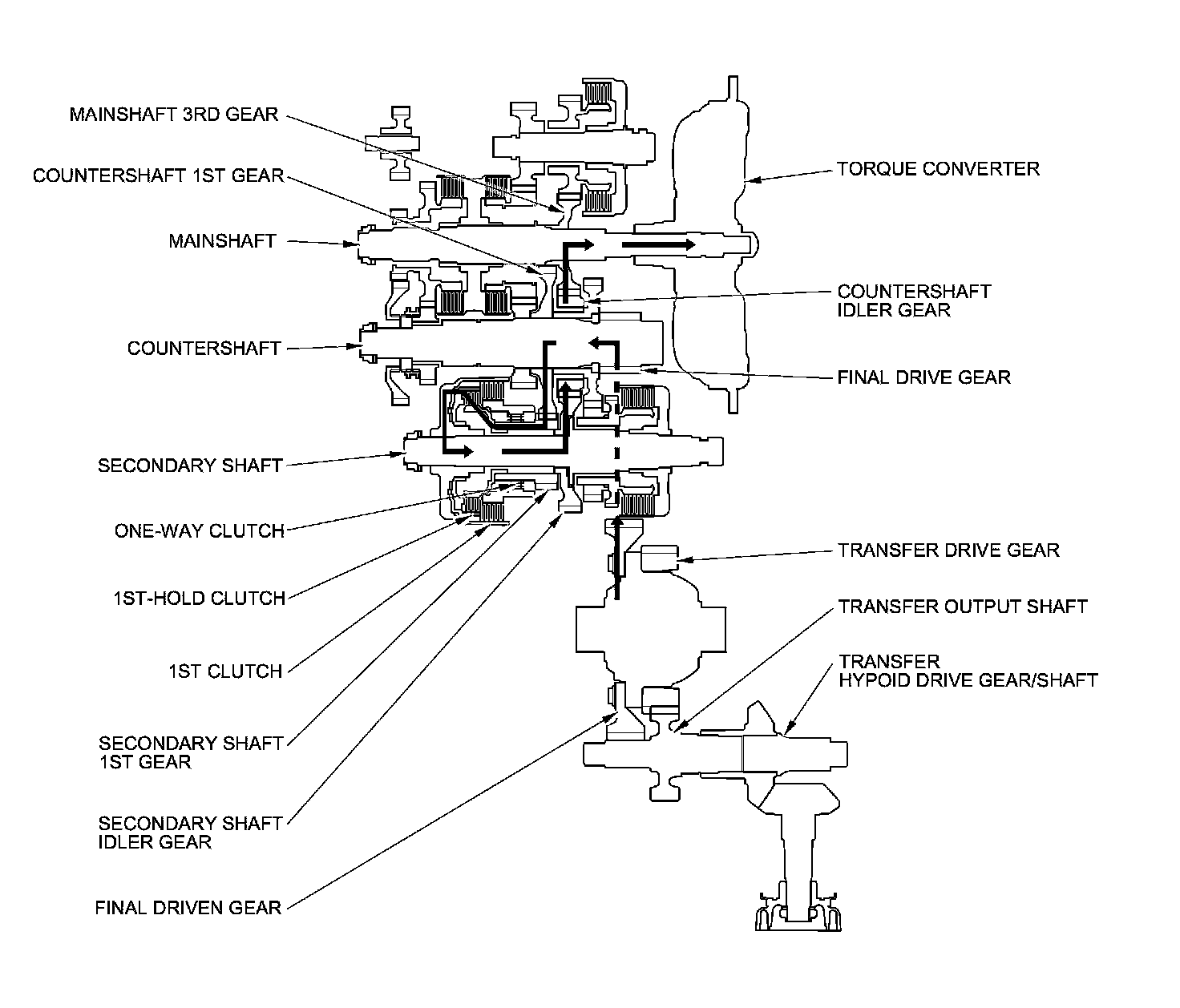 MAINSHAFT 3RD GEAR

COUNTERSHAFT 1ST GEAR

MAINSHAFT

COUNTERSHAFT

SECONDARY SHAFT

ONE-WAY CLUTCH

1ST-HOLD CLUTCH

1ST CLUTCH

SECONDARY SHAFT 1ST GEAR

SECONDARY SHAFT IDLER GEAR

FINAL DRIVEN GEAR

TORQUE CONVERTER

COUNTERSHAFT IDLER GEAR

FINAL DRIVE GEAR

TRANSFER DRIVE GEAR

TRANSFER OUTPUT SHAFT

TRANSFER HYPOID DRIVE GEAR/SHAFT